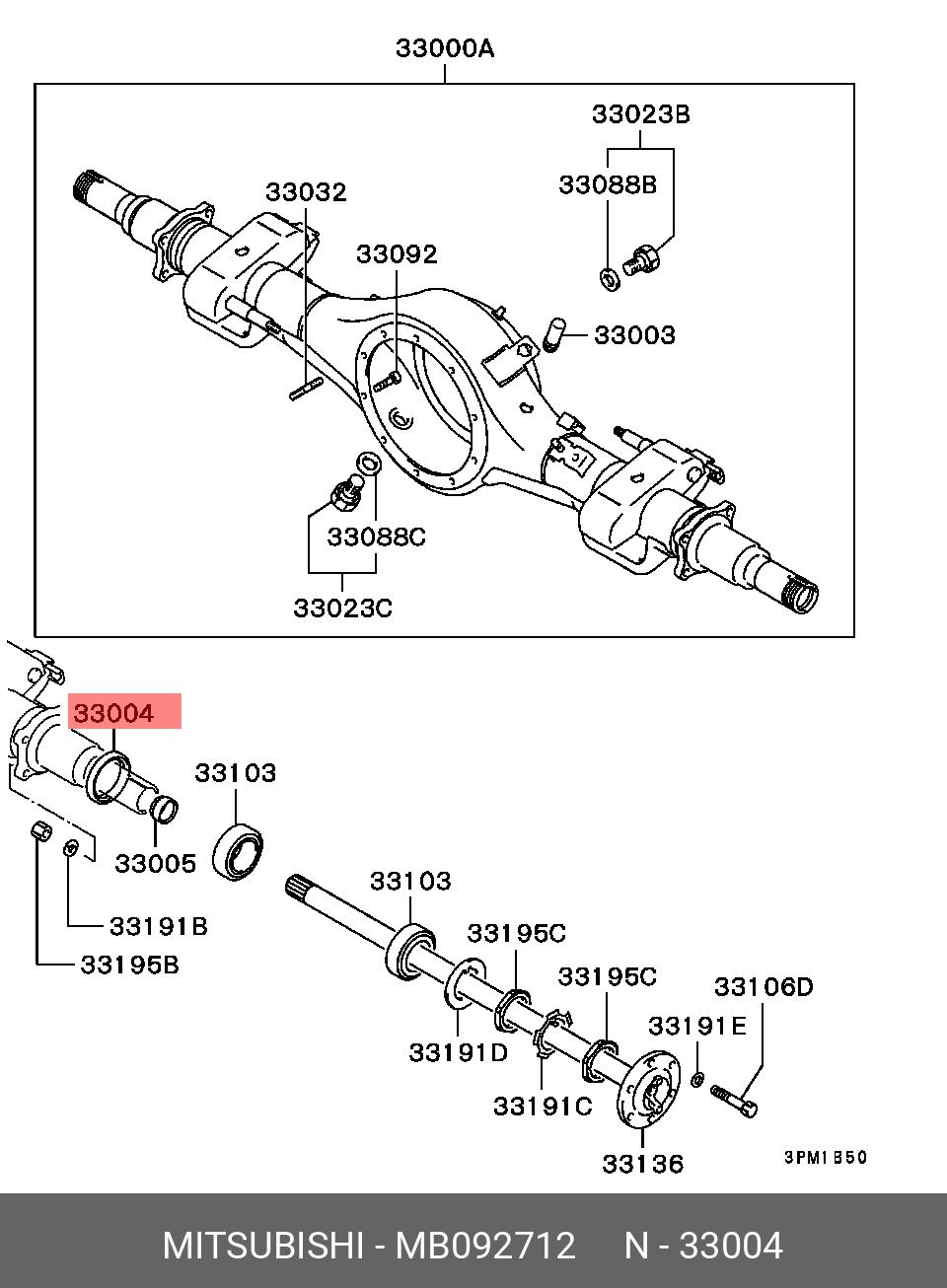 33000A

33023B

33088B

33032

33092

33003

33088C

33023C

33004

33103

33005

33191B

33195B

33103

33195C

33195C

33106D

33191E

33191D

33191C

33136

3PM1B50

MITSUBISHI - MB092712 N - 33004