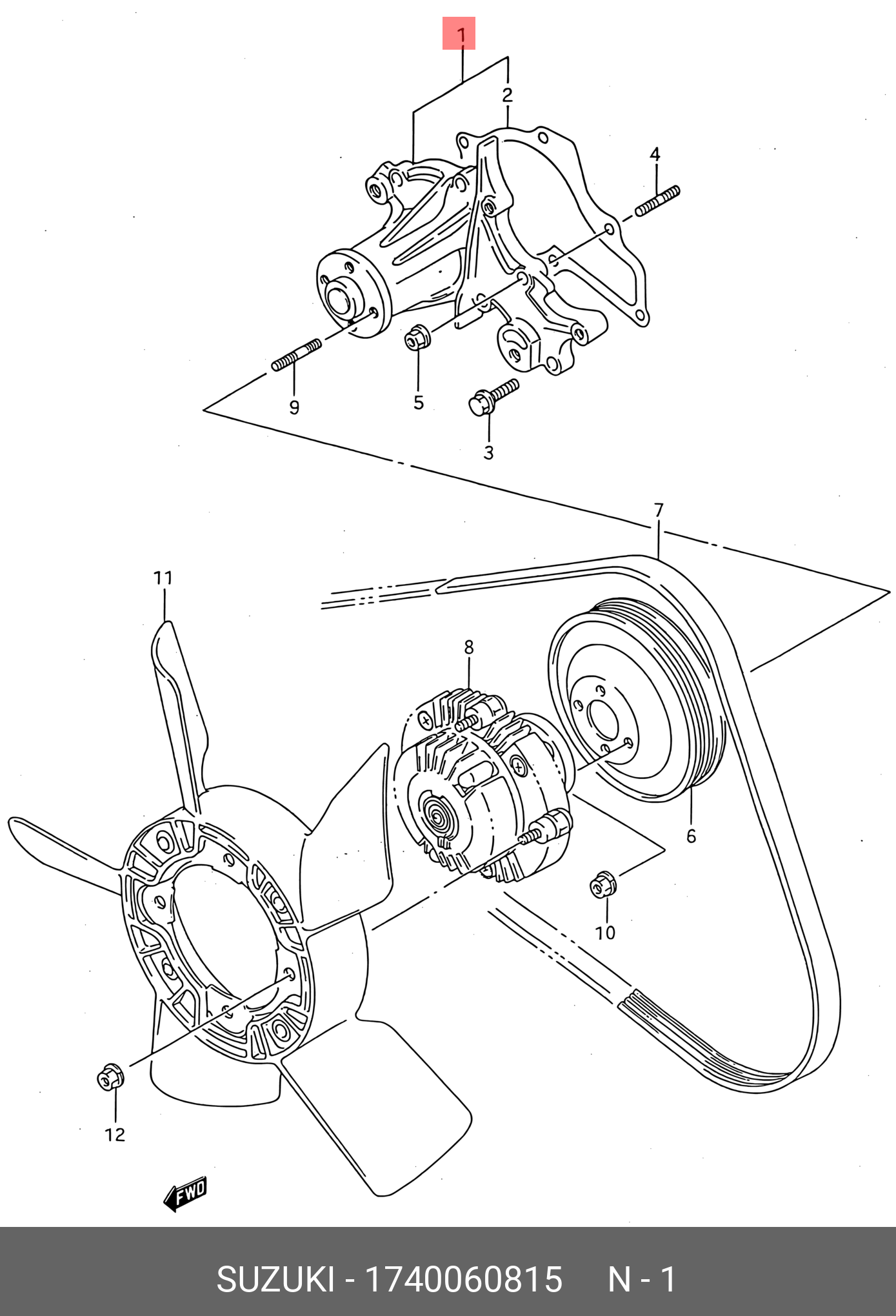 1
2
4
9
5
3
7
11
8
6
10
12
FWD

SUZUKI - 1740060815 N - 1