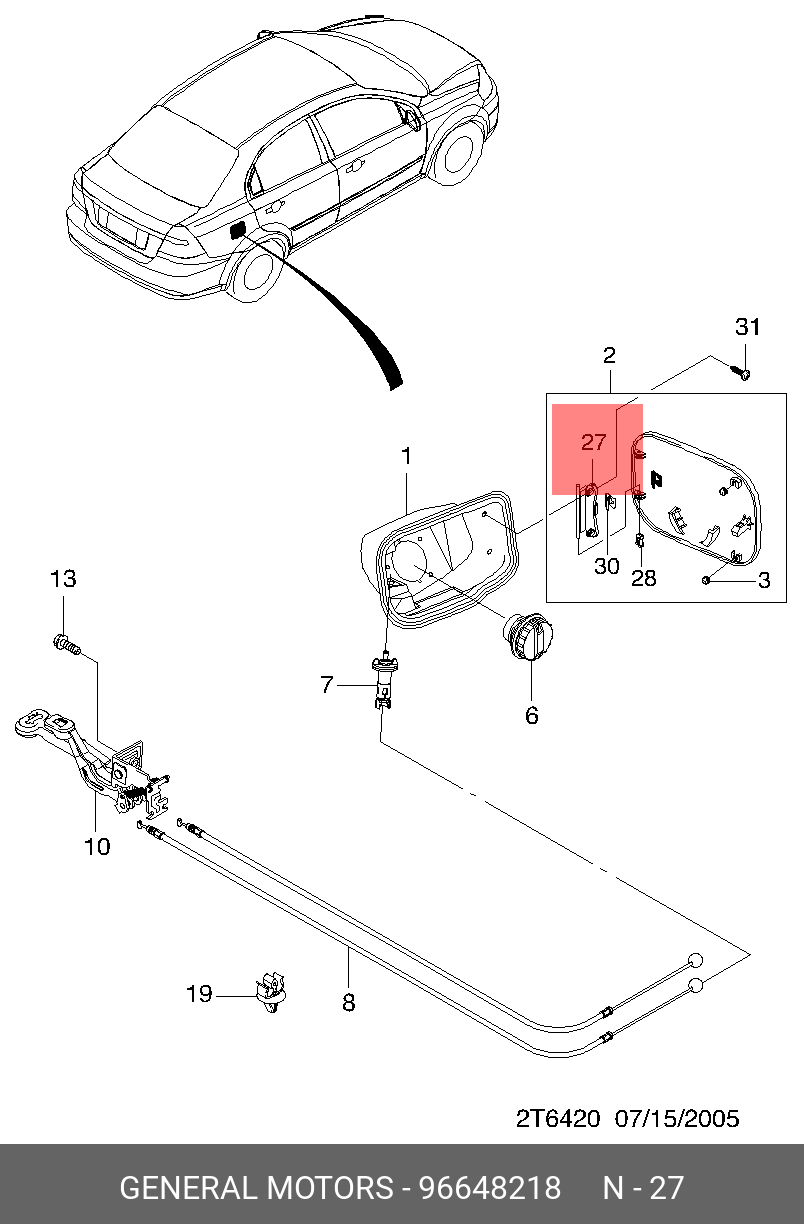 31
2
27
1
30
28
3
13
7
6
10
19
8
2T6420 07/15/2005
GENERAL MOTORS - 96648218 N - 27