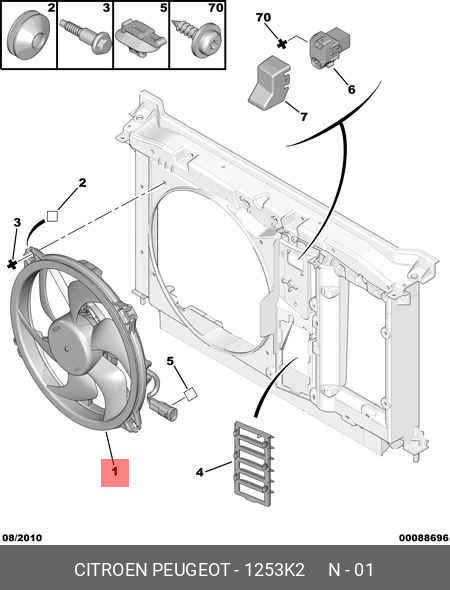 2 3 5 70

70

6

7

2

3

5

1

4

08/2010

00088696

CITROEN PEUGEOT - 1253K2 N - 01