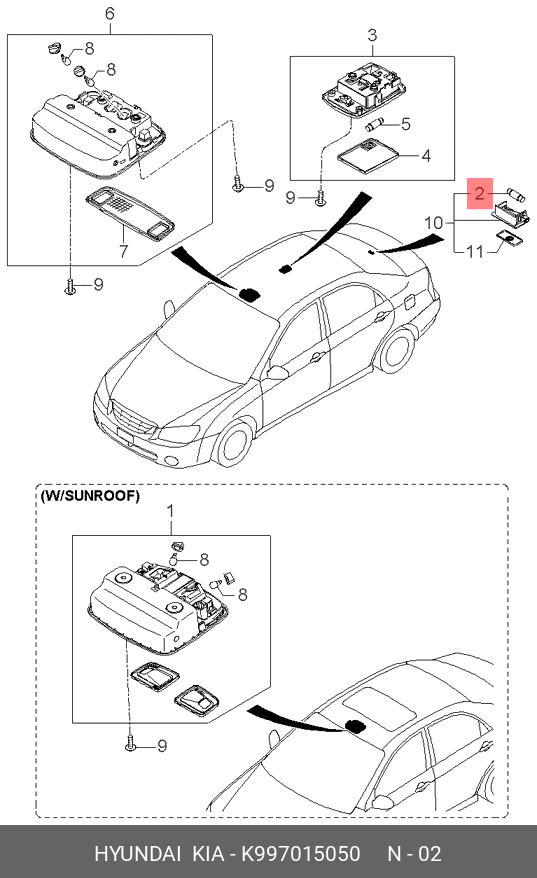 6
8
8
9
7
9
3
5
4
9
2
10
11
(W/SUNROOF)
1
8
8
9
HYUNDAI KIA - K997015050 N - 02