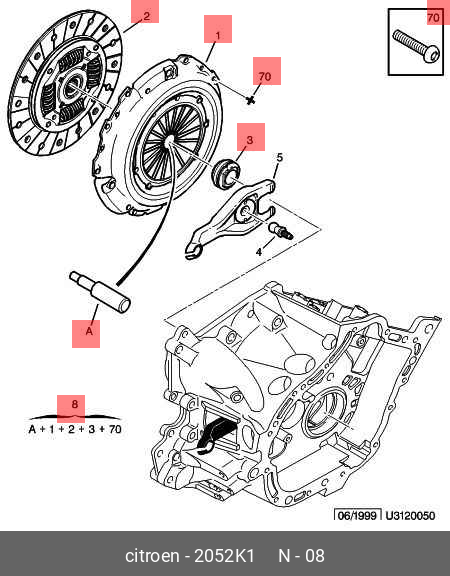 2

1

70

70

3

5

4

A

8

A + 1 + 2 + 3 + 70

06/1999 U3120050

citroen - 2052K1 N - 08