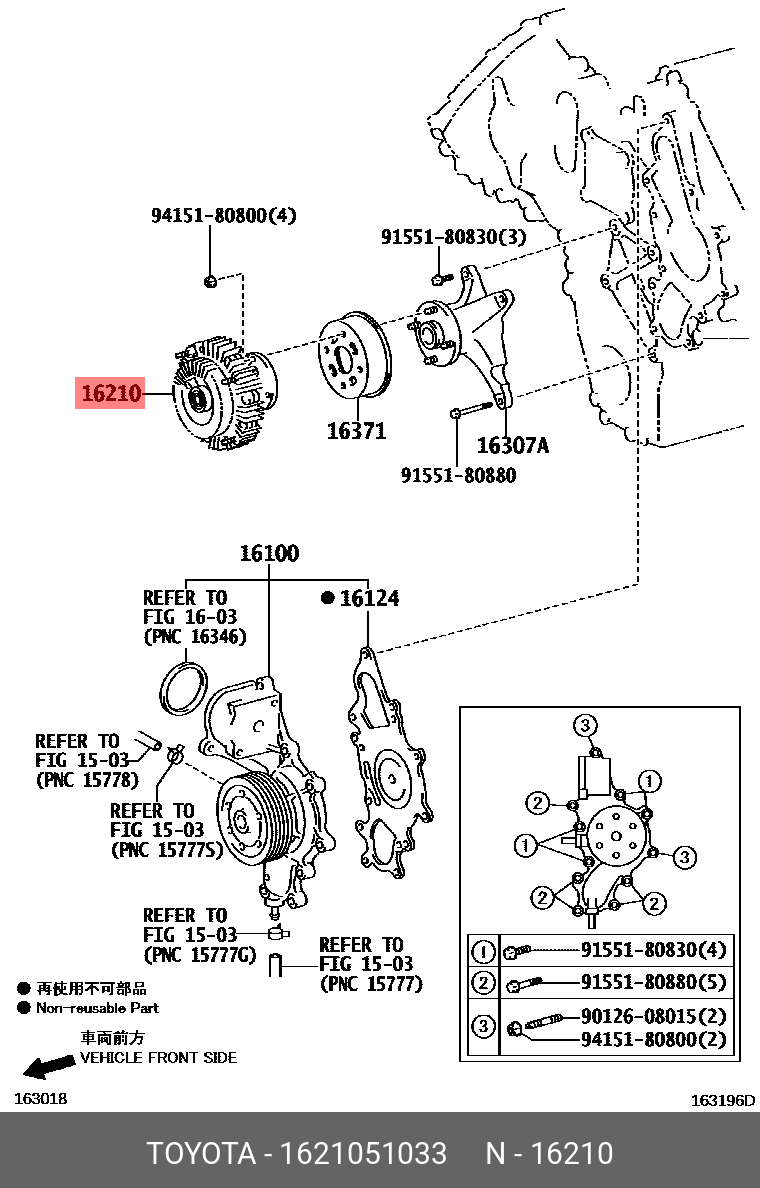 94151-80800(4)

91551-80830(3)

16210

16371

16307A

91551-80880

16100

REFER TO FIG 16-03 (PNC 16346)

● 16124

REFER TO FIG 15-03 (PNC 15778)

REFER TO FIG 15-03 (PNC 15777S)

REFER TO FIG 15-03 (PNC 15777G)

REFER TO FIG 15-03 (PNC 15777)

3
1
2
1
3
2
2

| 1 | 91551-80830(4) |
|---|---|
| 2 | 91551-80880(5) |
| 3 | 90126-08015(2) 94151-80800(2) |

● 再使用不可部品
● Non-reusable Part

車両前方
VEHICLE FRONT SIDE

163018

163196D

TOYOTA - 1621051033 N - 16210