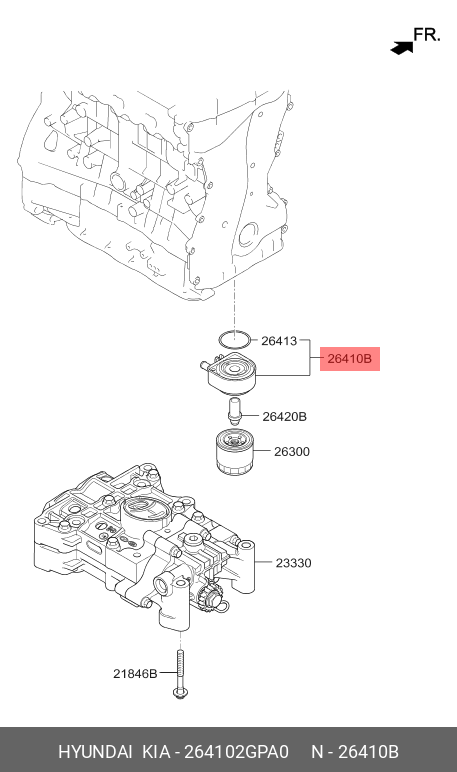 FR.

26413

26410B

26420B

26300

23330

21846B

HYUNDAI KIA - 264102GPA0 N - 26410B