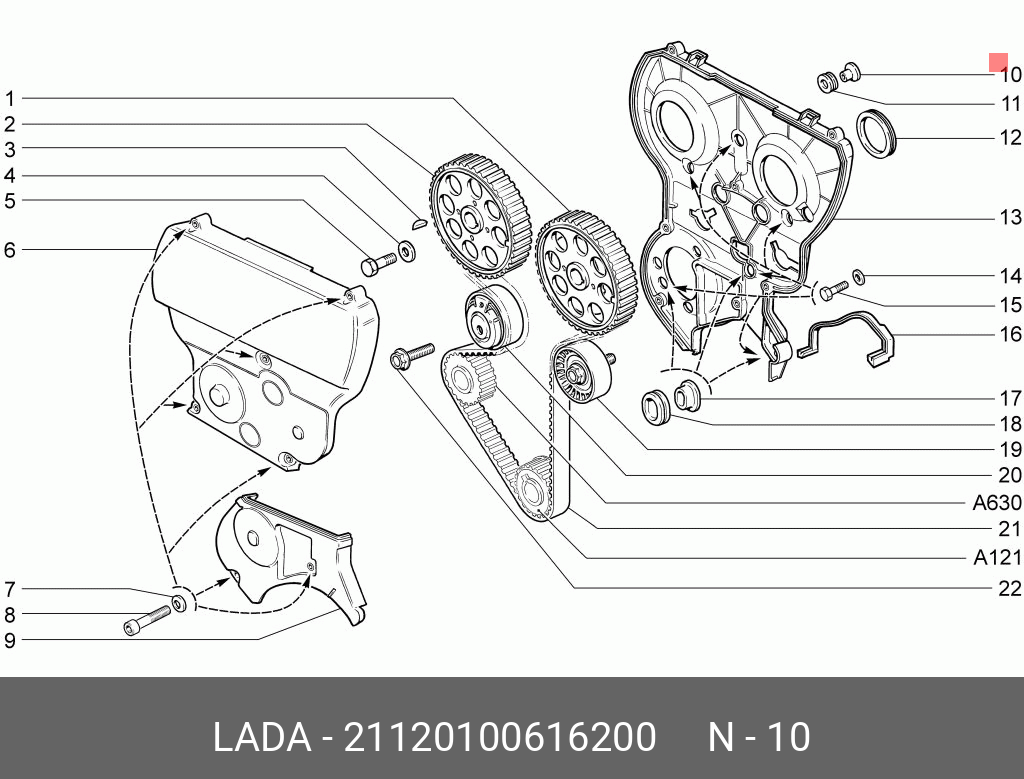 1
2
3
4
5
6
7
8
9
10
11
12
13
14
15
16
17
18
19
20
A630
21
A121
22

LADA - 21120100616200 N - 10