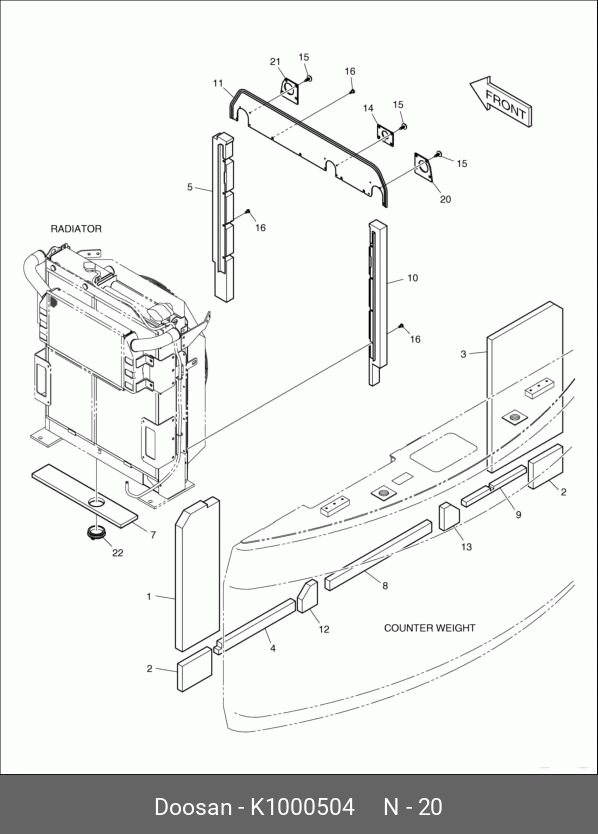 21
15
16
11
14
15
FRONT
15
20
5
16
RADIATOR
10
16
3
2
9
13
7
22
8
1
12
COUNTER WEIGHT
4
2

Doosan - K1000504    N - 20