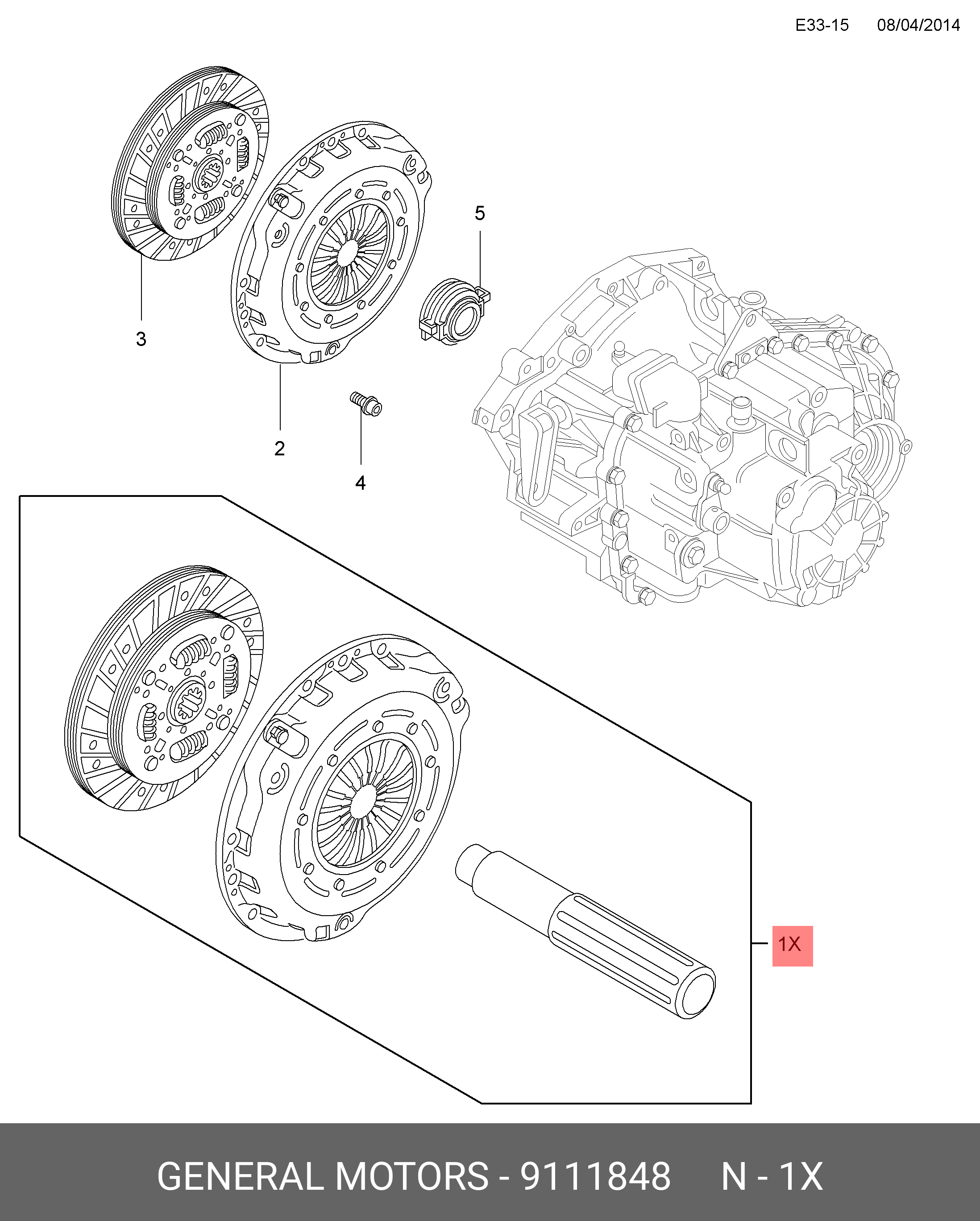 E33-15 08/04/2014

5

3

2

4

1X

GENERAL MOTORS - 9111848 N - 1X