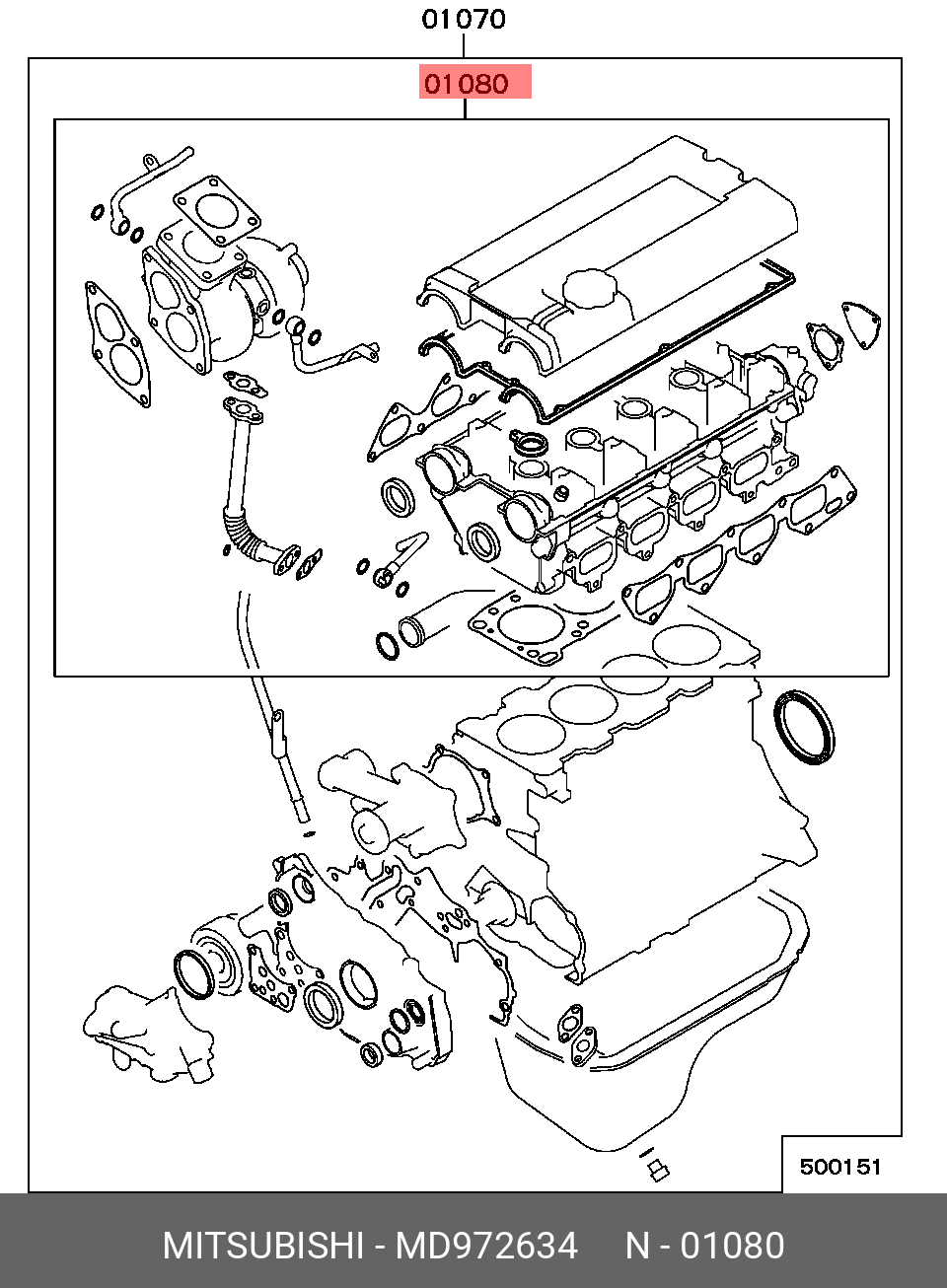 01070

01080

500151

MITSUBISHI - MD972634 N - 01080