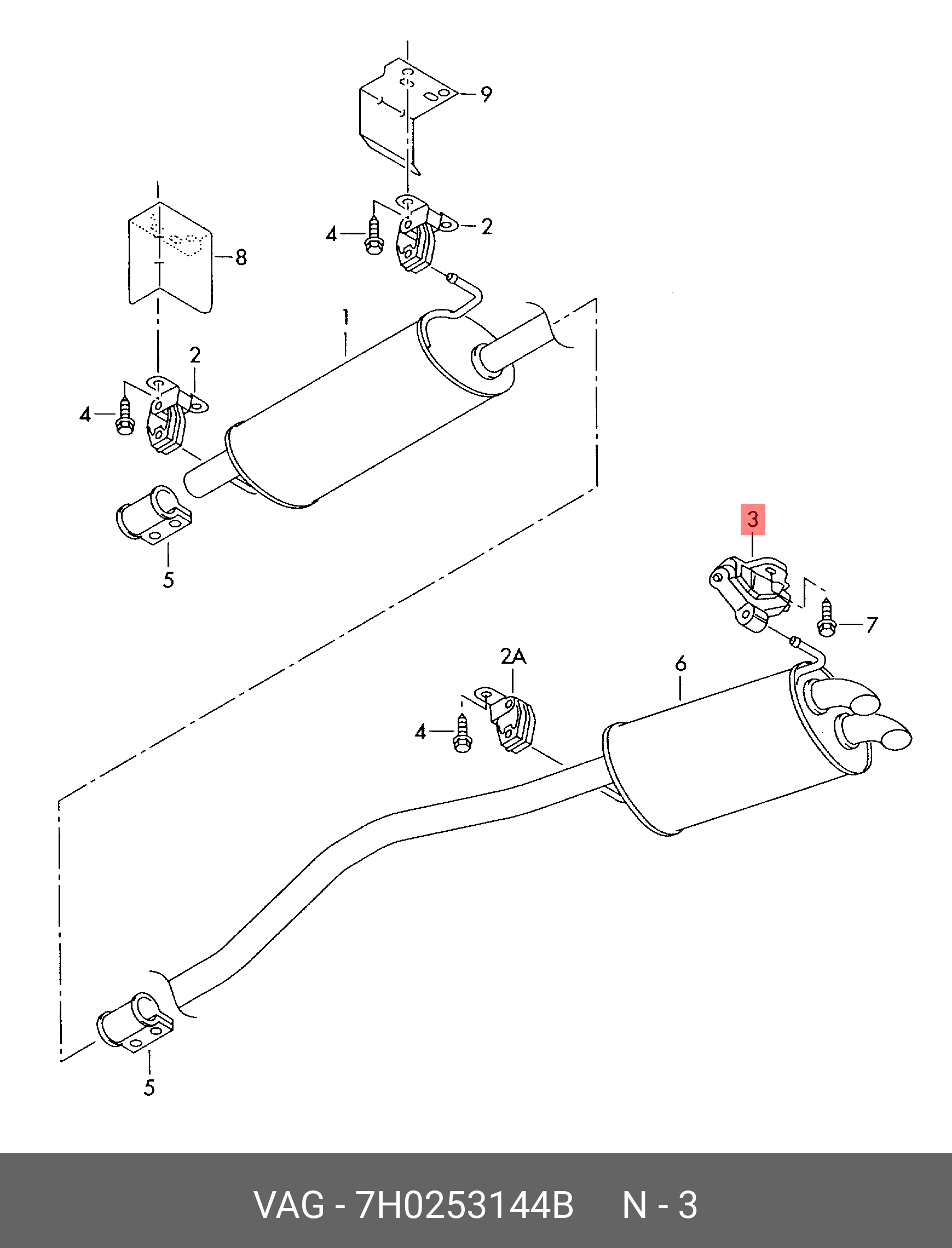 9
2
4
8
1
2
4
5
3
7
2A
6
4
5

VAG - 7H0253144B N - 3