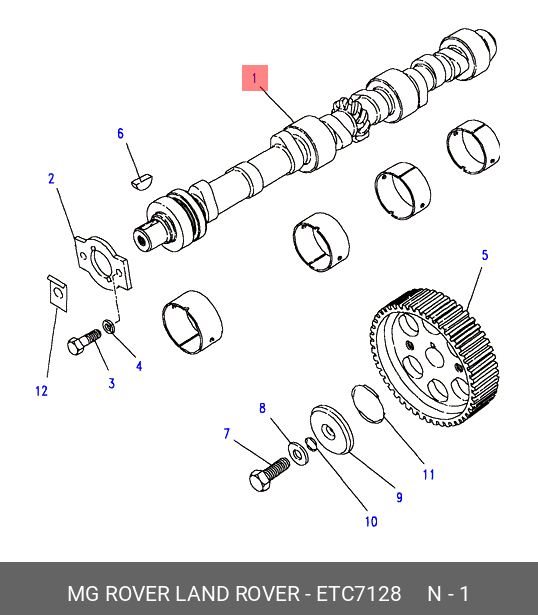 1
6
2
5
12
3
4
8
7
11
9
10

MG ROVER LAND ROVER - ETC7128 N - 1