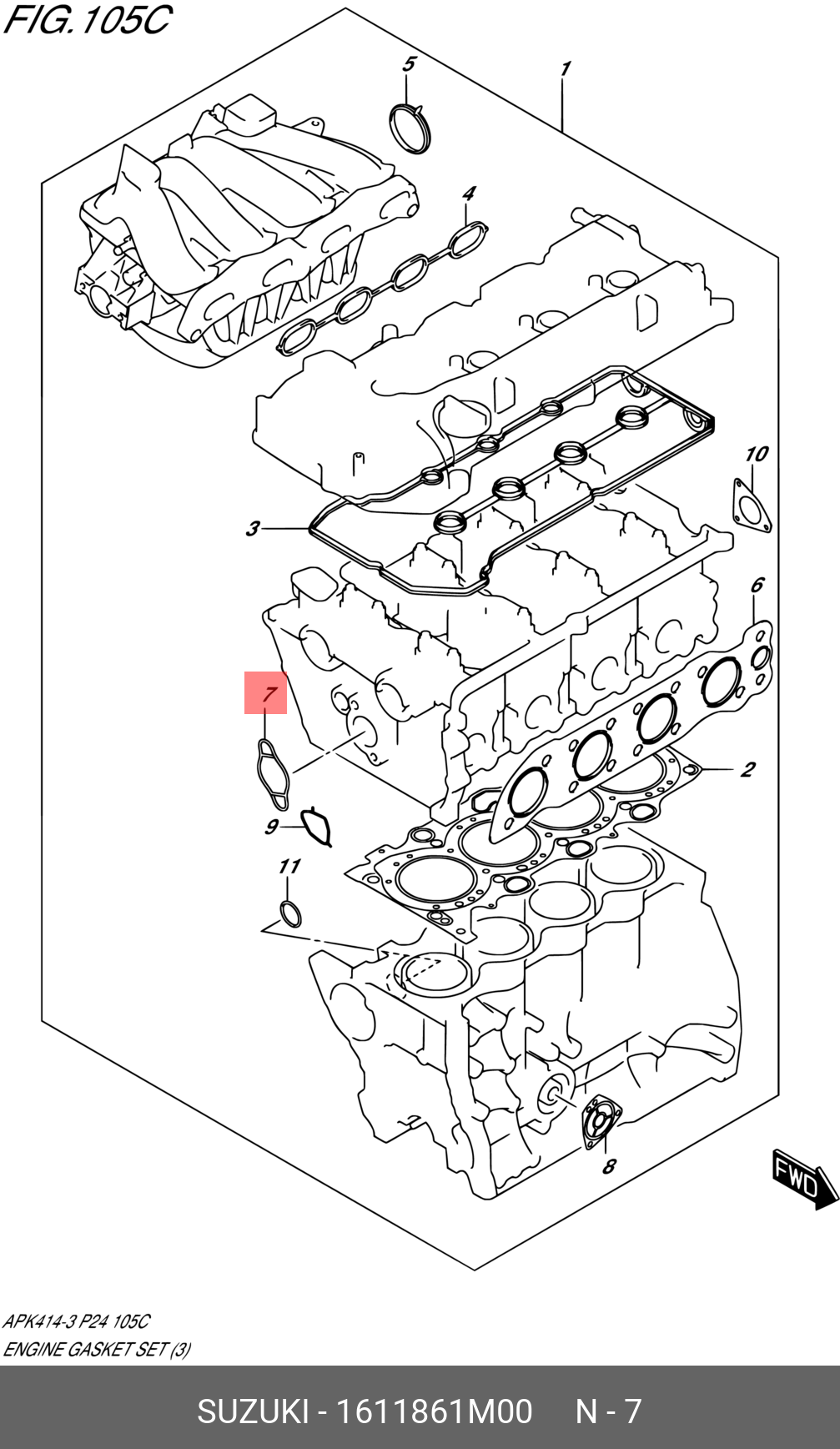 FIG. 105C

5
1
4
10
3
6
7
2
9
11
8
FWD

APK414-3 P24 105C
ENGINE GASKET SET (3)

SUZUKI - 1611861M00 N - 7