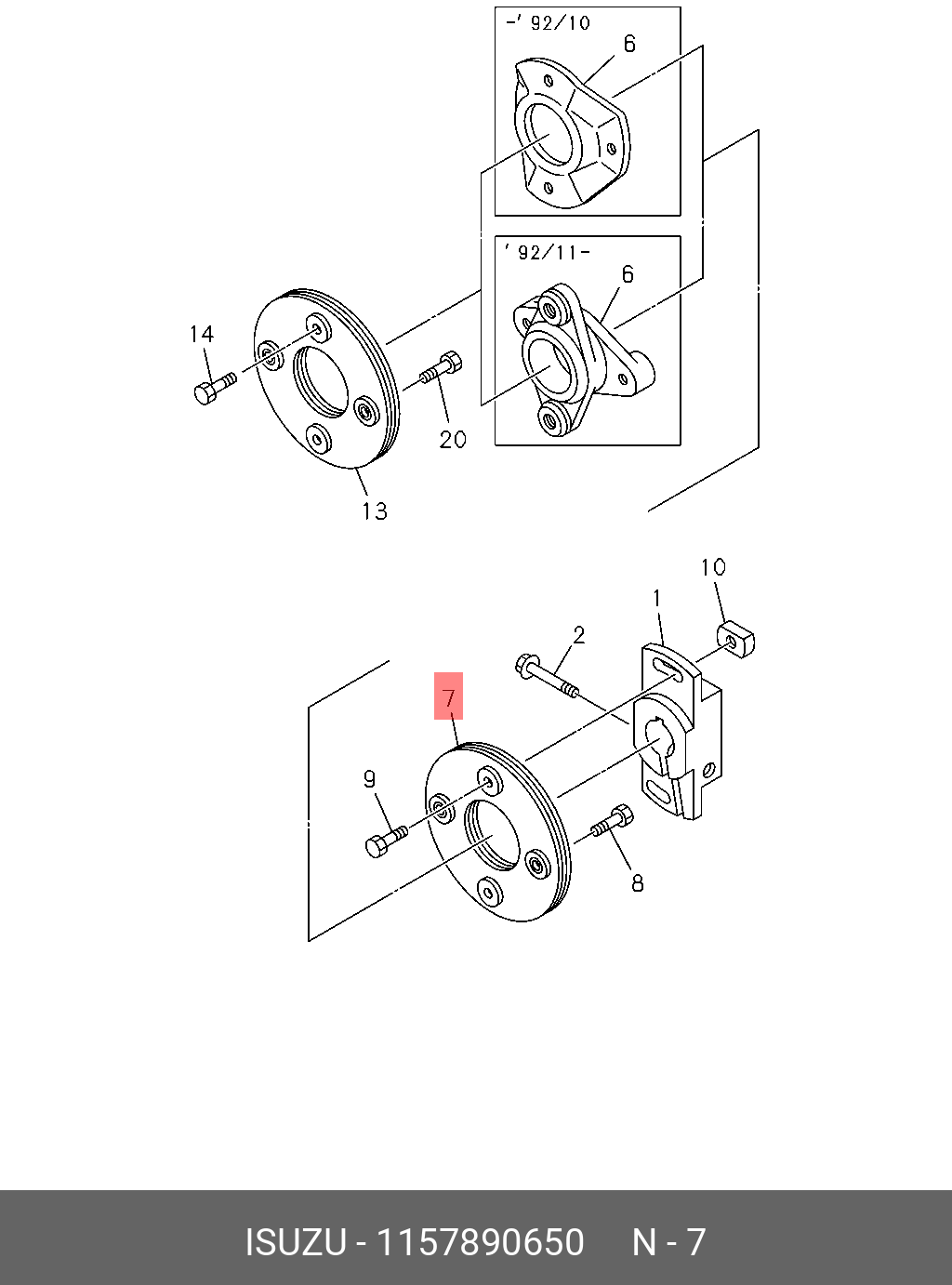 -' 92/10
6
' 92/11-
6
14
20
13
10
1
2
7
9
8

ISUZU - 1157890650 N - 7