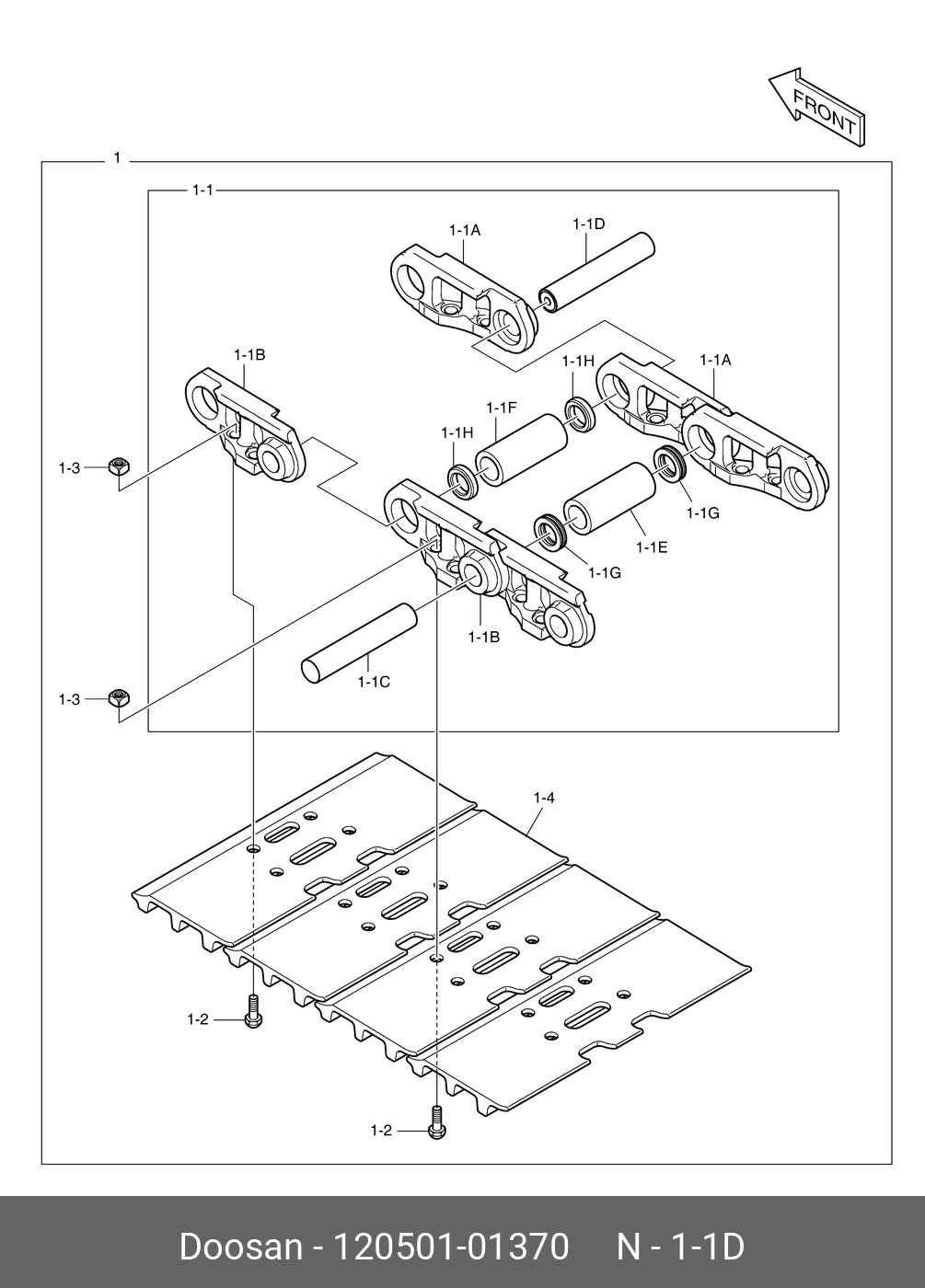 FRONT

1

1-1

1-1A

1-1D

1-1B

1-1H

1-1A

1-1F

1-1H

1-3

1-1G

1-1E

1-1G

1-1B

1-1C

1-3

1-4

1-2

1-2

Doosan - 120501-01370 N - 1-1D