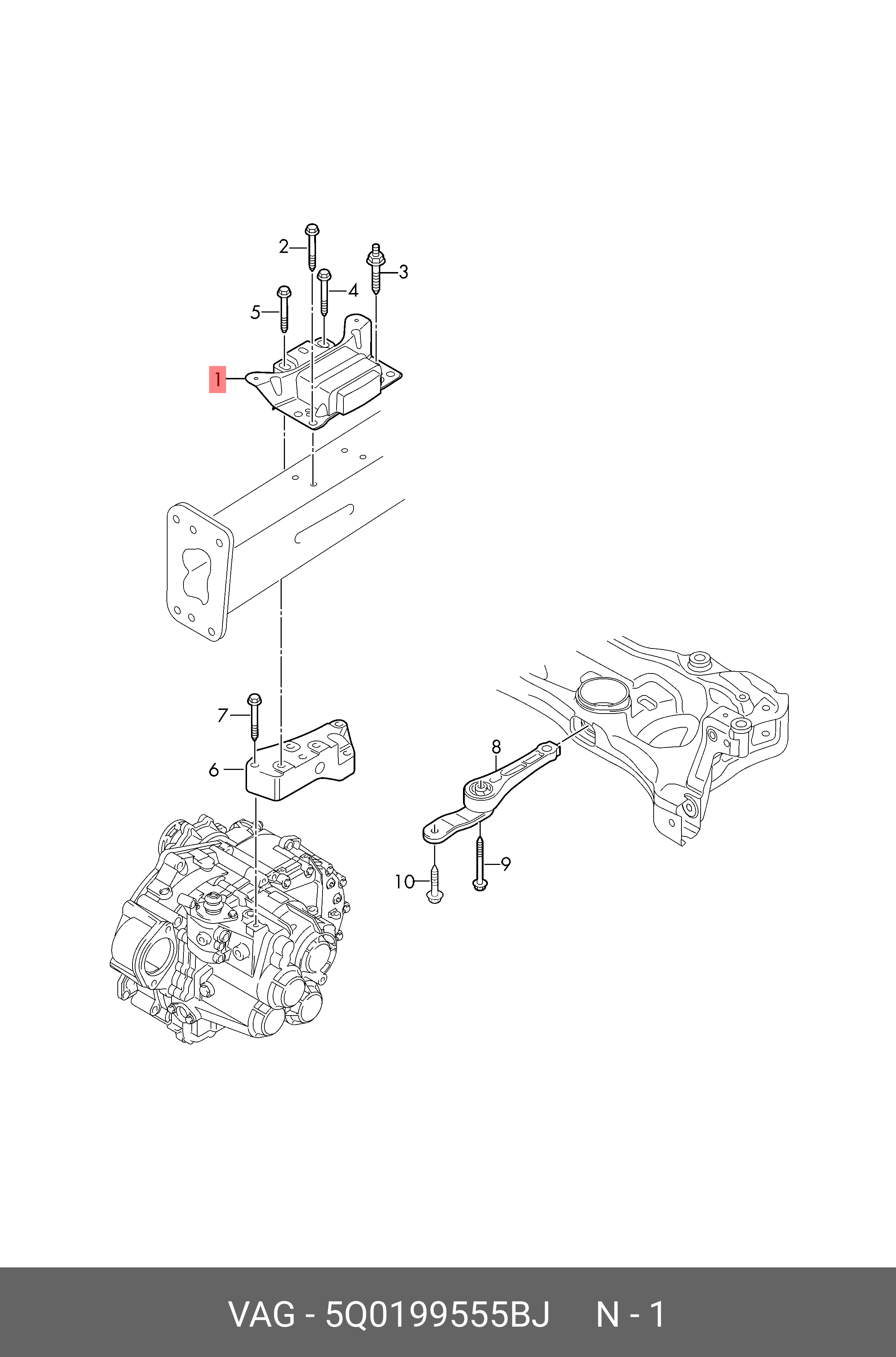 2
3
4
5
1
7
6
8
9
10

VAG - 5Q0199555BJ N - 1