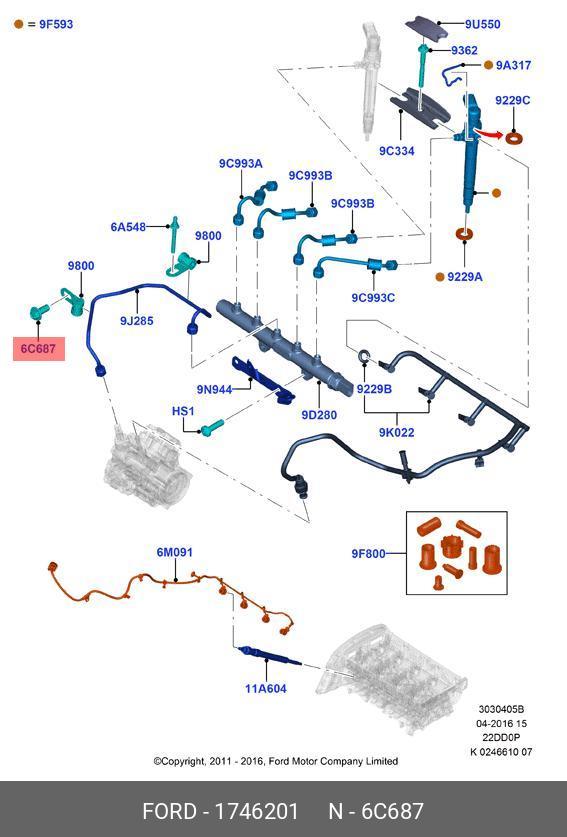 = 9F593

9U550

9362

9A317

9229C

9C334

9C993A

9C993B

9C993B

6A548

9800

9800

9229A

9C993C

9J285

6C687

9N944

9229B

HS1

9D280

9K022

9F800

6M091

11A604

3030405B
04-2016 15
22DD0P
K 0246610 07

©Copyright, 2011 - 2016, Ford Motor Company Limited

FORD - 1746201 N - 6C687