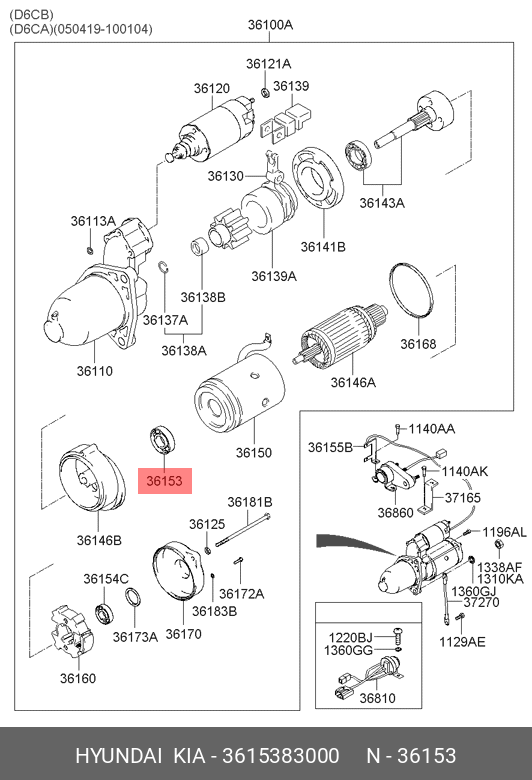 (D6CB)
(D6CA)(050419-100104)

36100A

36121A
36120
36139
36130
36143A
36113A
36141B
36139A
36138B
36137A
36138A
36168
36110
36146A
36150
36153
36146B
36181B
36125
36172A
36183B
36154C
36173A
36170
36160
1140AA
36155B
1140AK
36860
37165
1196AL
1338AF
1310KA
1360GJ
37270
1129AE
1220BJ
1360GG
36810

HYUNDAI KIA - 3615383000 N - 36153