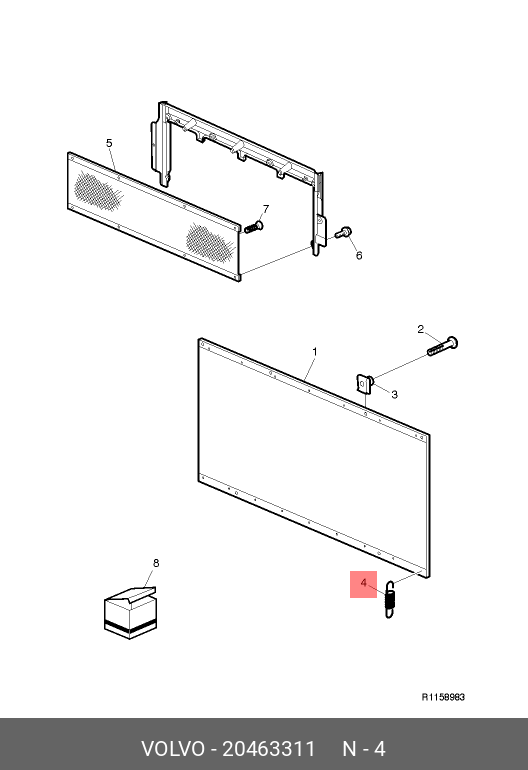 5
7
6
2
1
3
8
4
R1158983

VOLVO - 20463311 N - 4