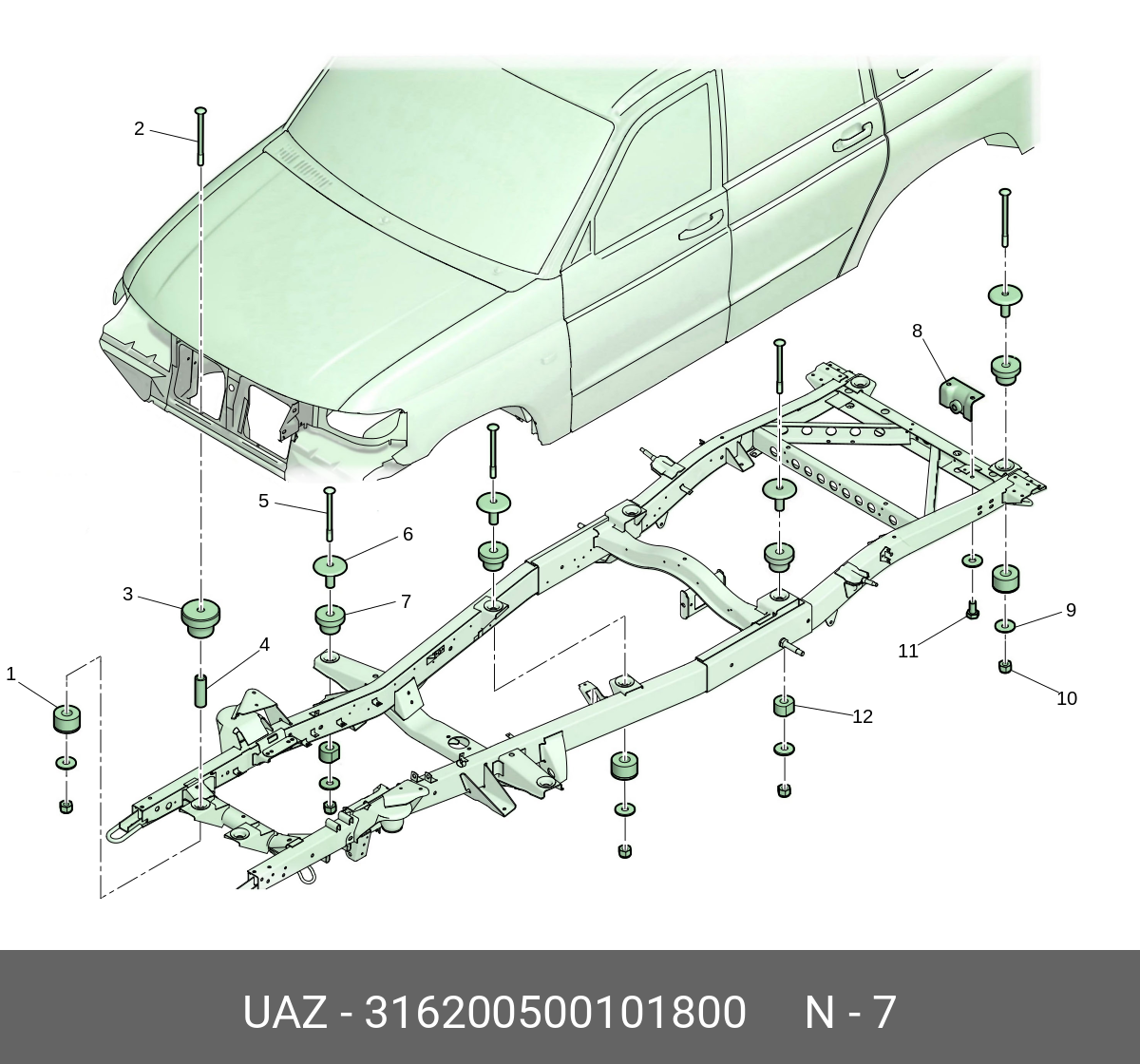 2
8
5
6
3
7
4
1
9
11
10
12

UAZ - 316200500101800 N - 7