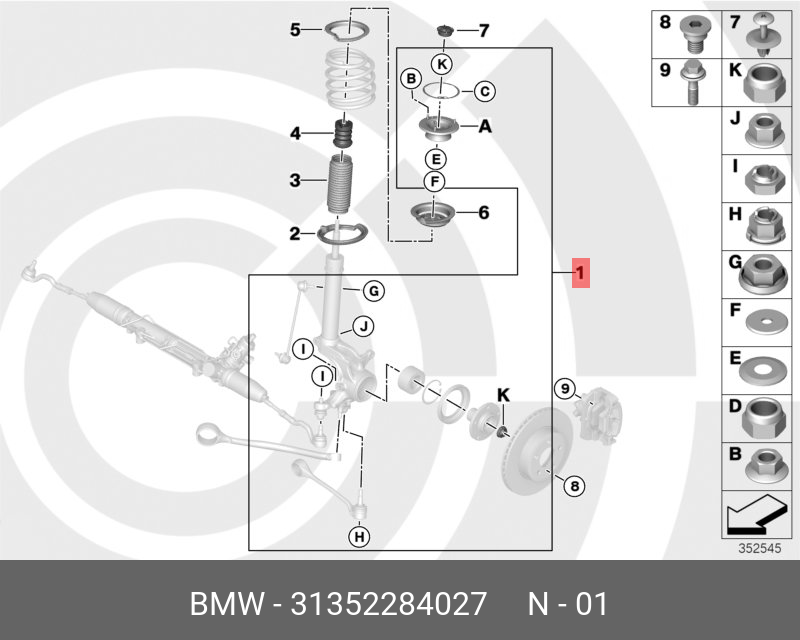 5
7
K
B
C
A
4
E
3
F
6
2
1
G
J
I
I
K
9
8
H
8
7
9
K
J
I
H
G
F
E
D
B
352545

BMW - 31352284027 N - 01