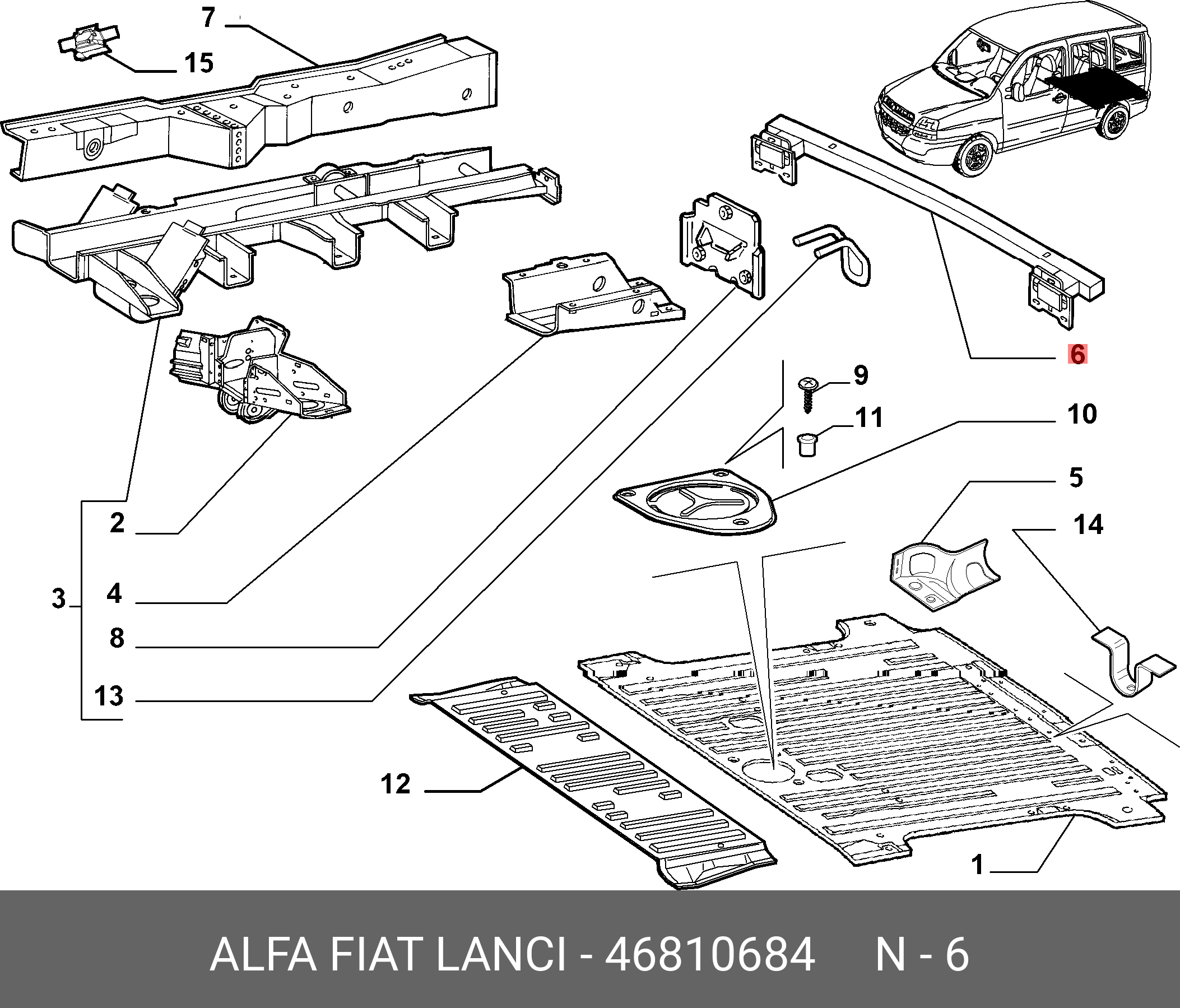 7
15
6
9
11
10
5
14
2
3
4
8
13
12
1

ALFA FIAT LANCI - 46810684 N - 6