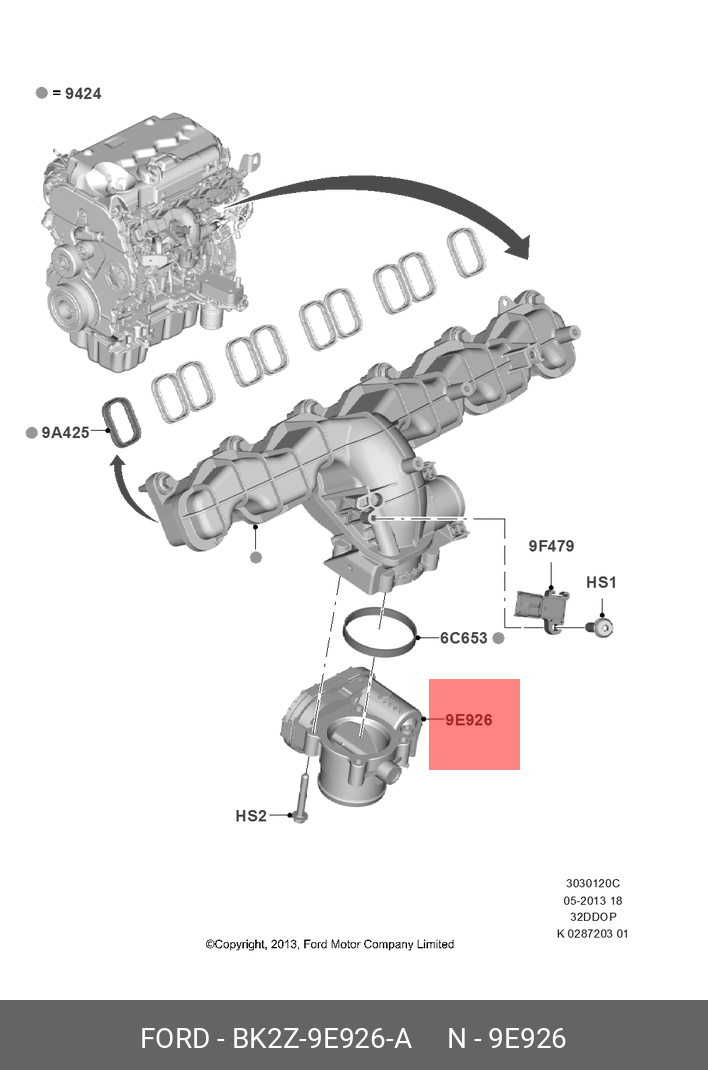 = 9424

9A425

9F479

HS1

6C653

9E926

HS2

3030120C
05-2013 18
32DDOP
K 0287203 01

©Copyright, 2013, Ford Motor Company Limited

FORD - BK2Z-9E926-A N - 9E926