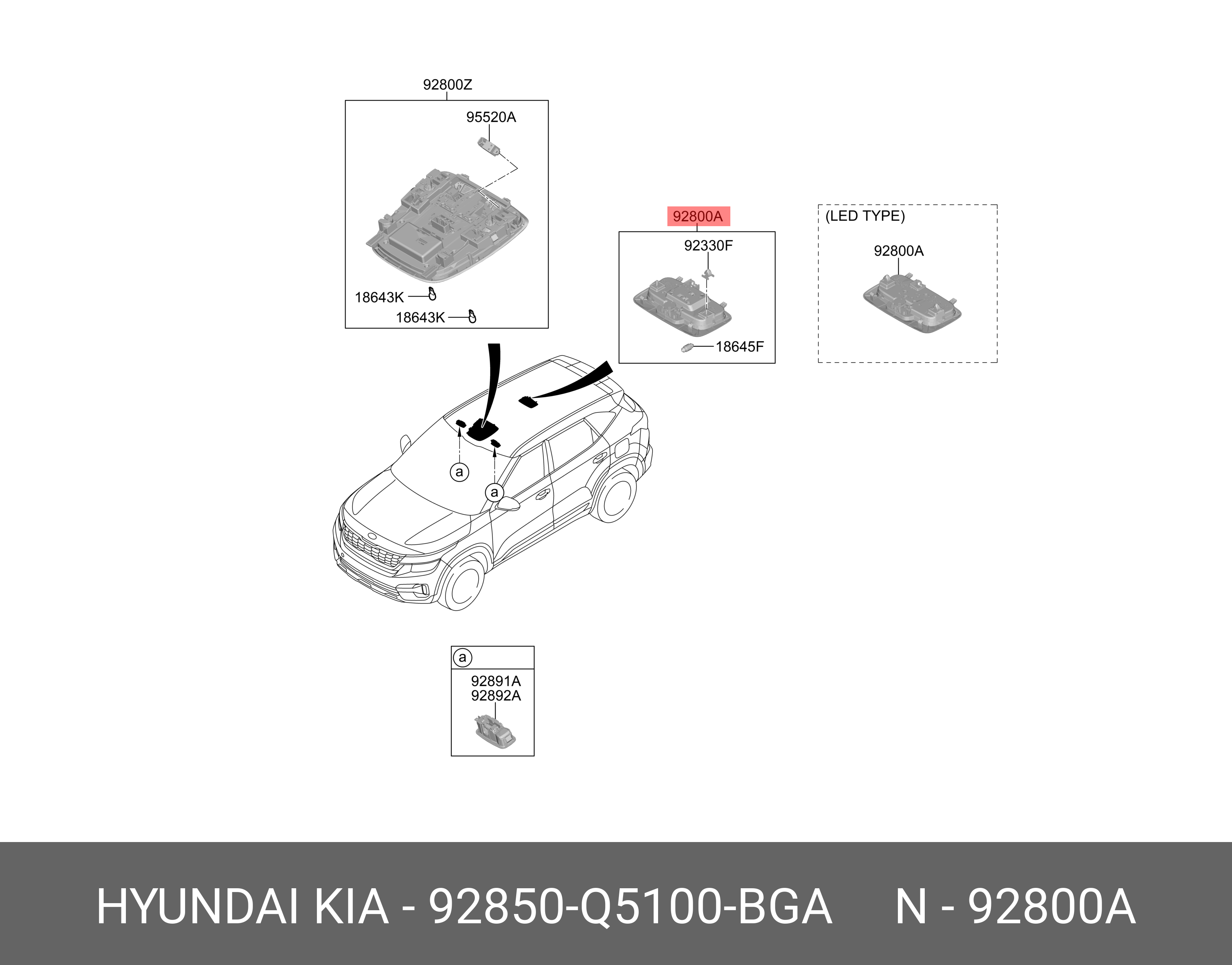 92800Z
95520A
18643K
18643K

92800A
92330F
18645F

(LED TYPE)
92800A

a
a

a
92891A
92892A

HYUNDAI KIA - 92850-Q5100-BGA N - 92800A