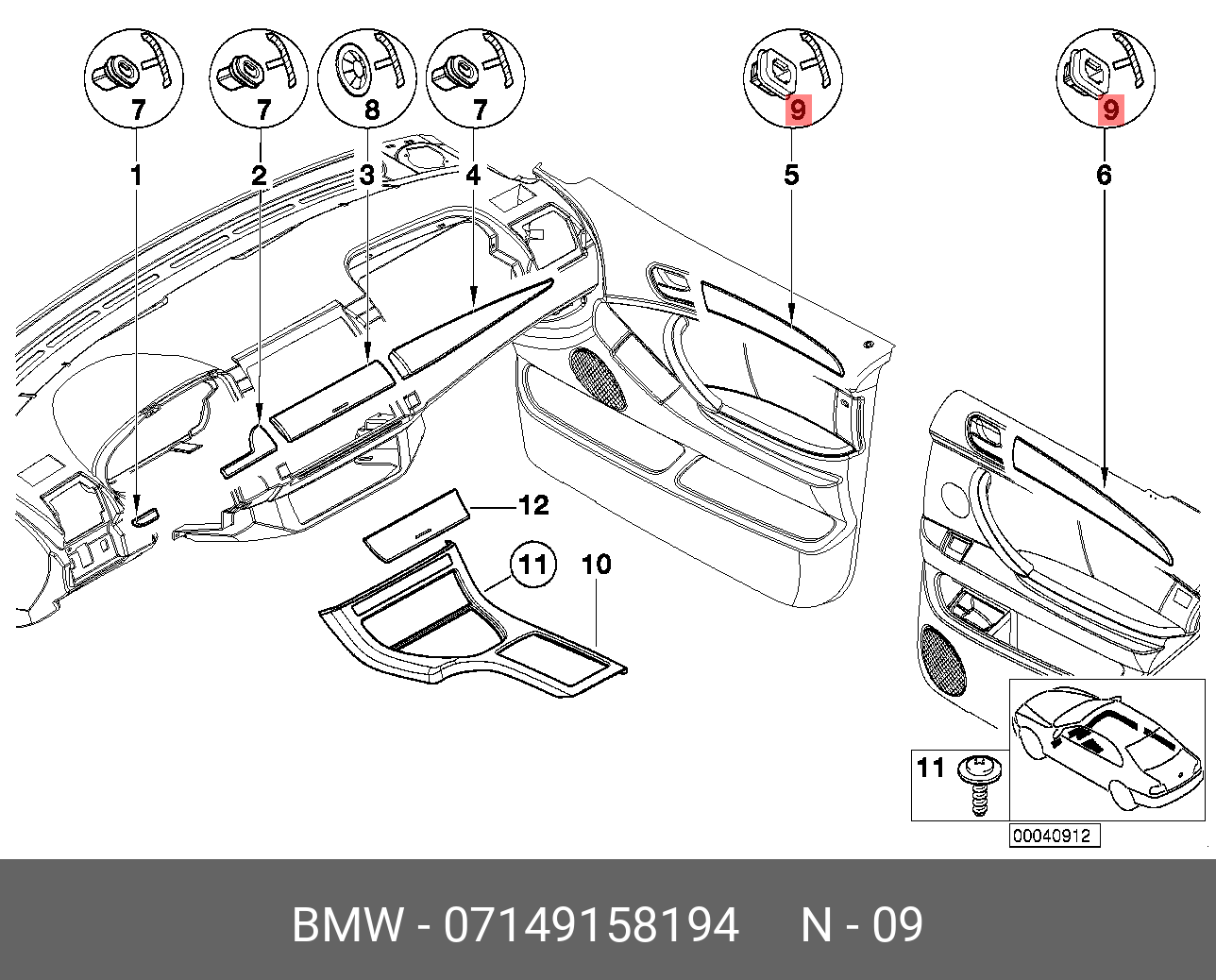 7 7 8 7 9 9

1 2 3 4 5 6

12

11 10

11

00040912

BMW - 07149158194 N - 09