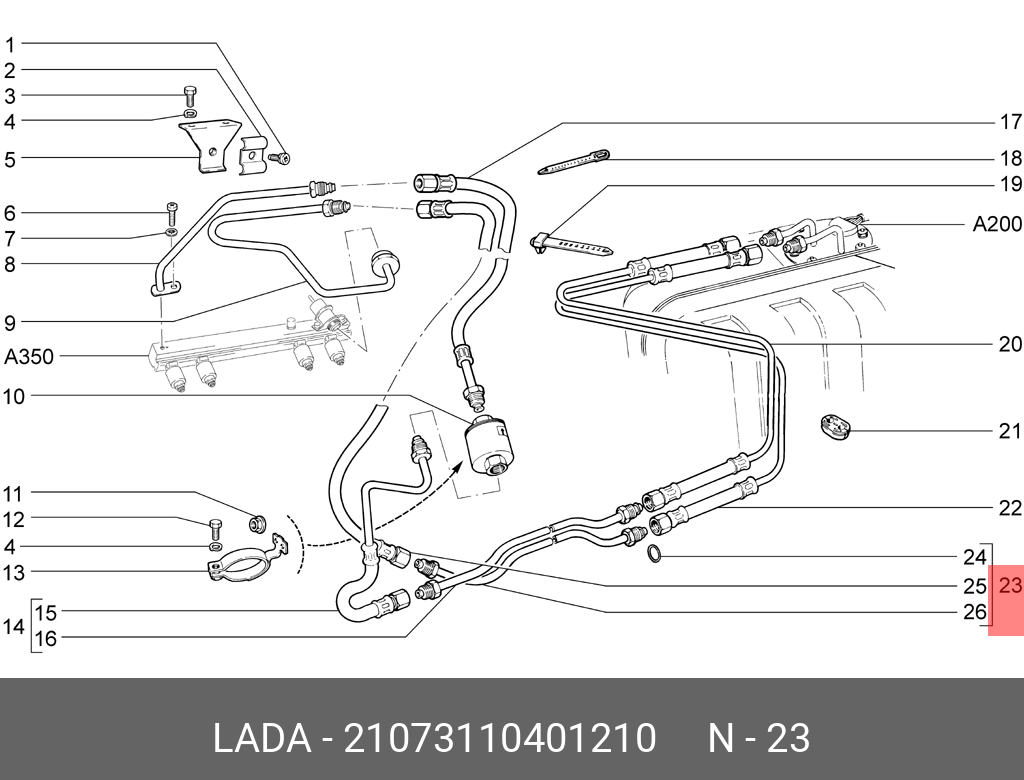 1
2
3
4
5
6
7
8
9
A350
10
11
12
4
13
14
15
16
17
18
19
A200
20
21
22
24
25
26
23

LADA - 21073110401210 N - 23