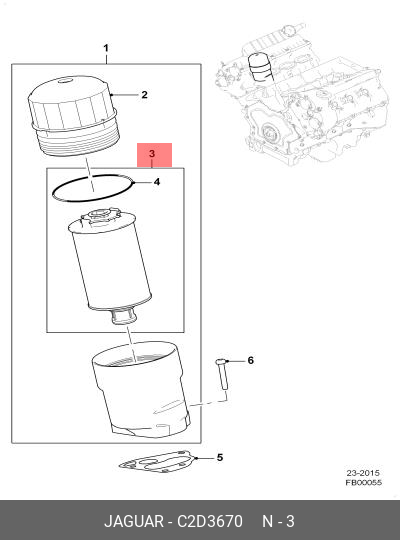 1
2
3
4
6
5
23-2015
FB00055
JAGUAR - C2D3670 N - 3