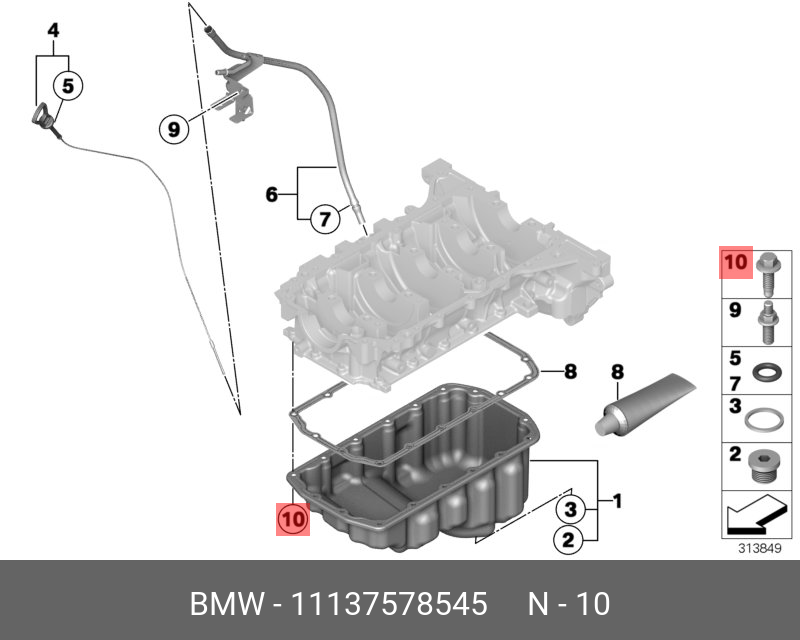 4
5
9
6
7
8
8
10
3
2
1
10
9
5
7
3
2
313849
BMW - 11137578545 N - 10