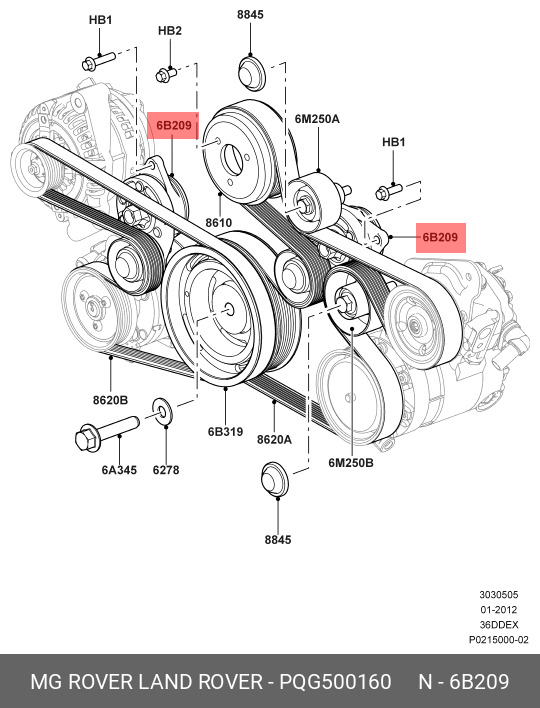 HB1

HB2

8845

6B209

6M250A

HB1

8610

6B209

8620B

6B319

8620A

6M250B

6A345

6278

8845

3030505
01-2012
36DDEX
P0215000-02

MG ROVER LAND ROVER - PQG500160 N - 6B209