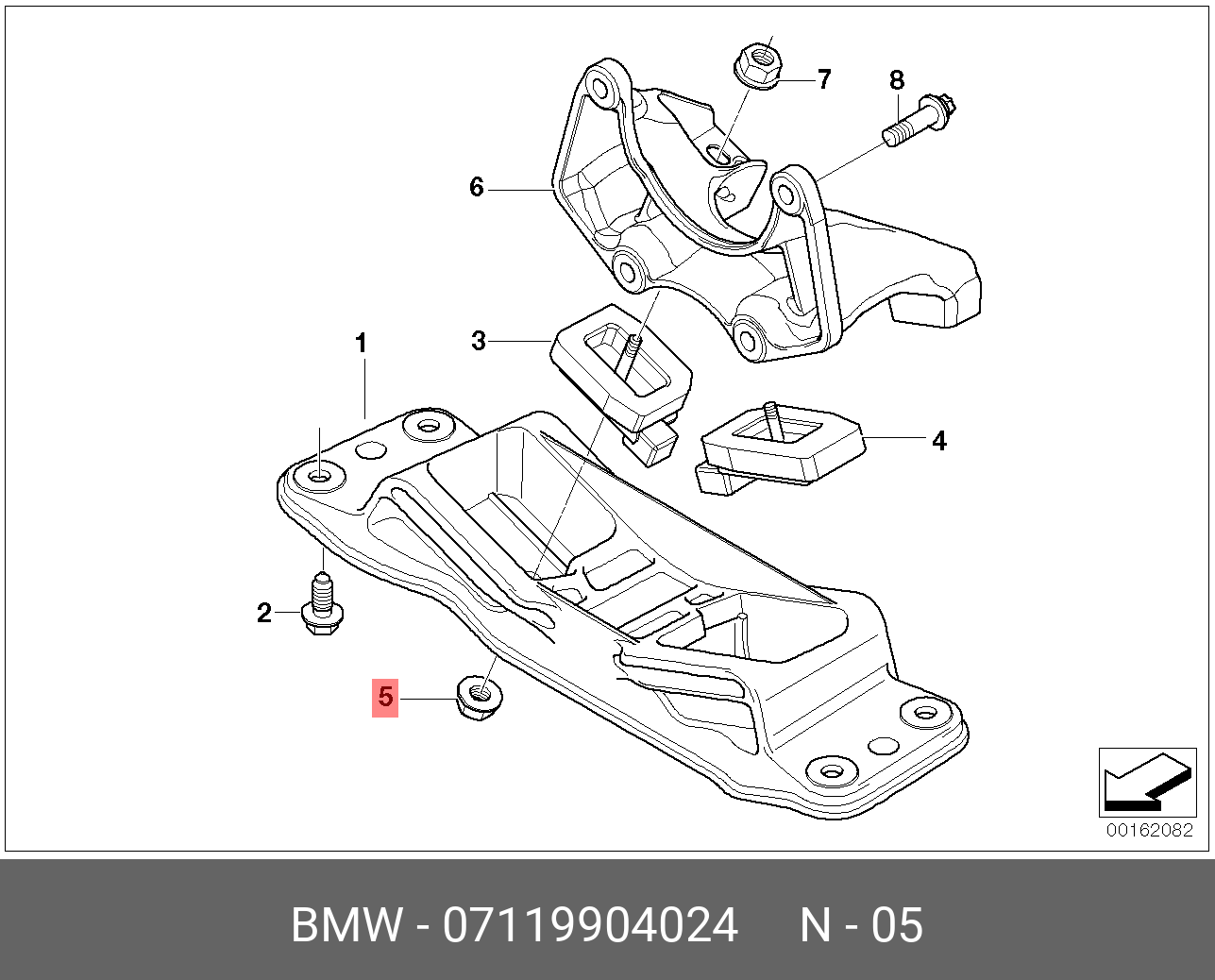 7
8
6
3
1
4
2
5
00162082

BMW - 07119904024 N - 05