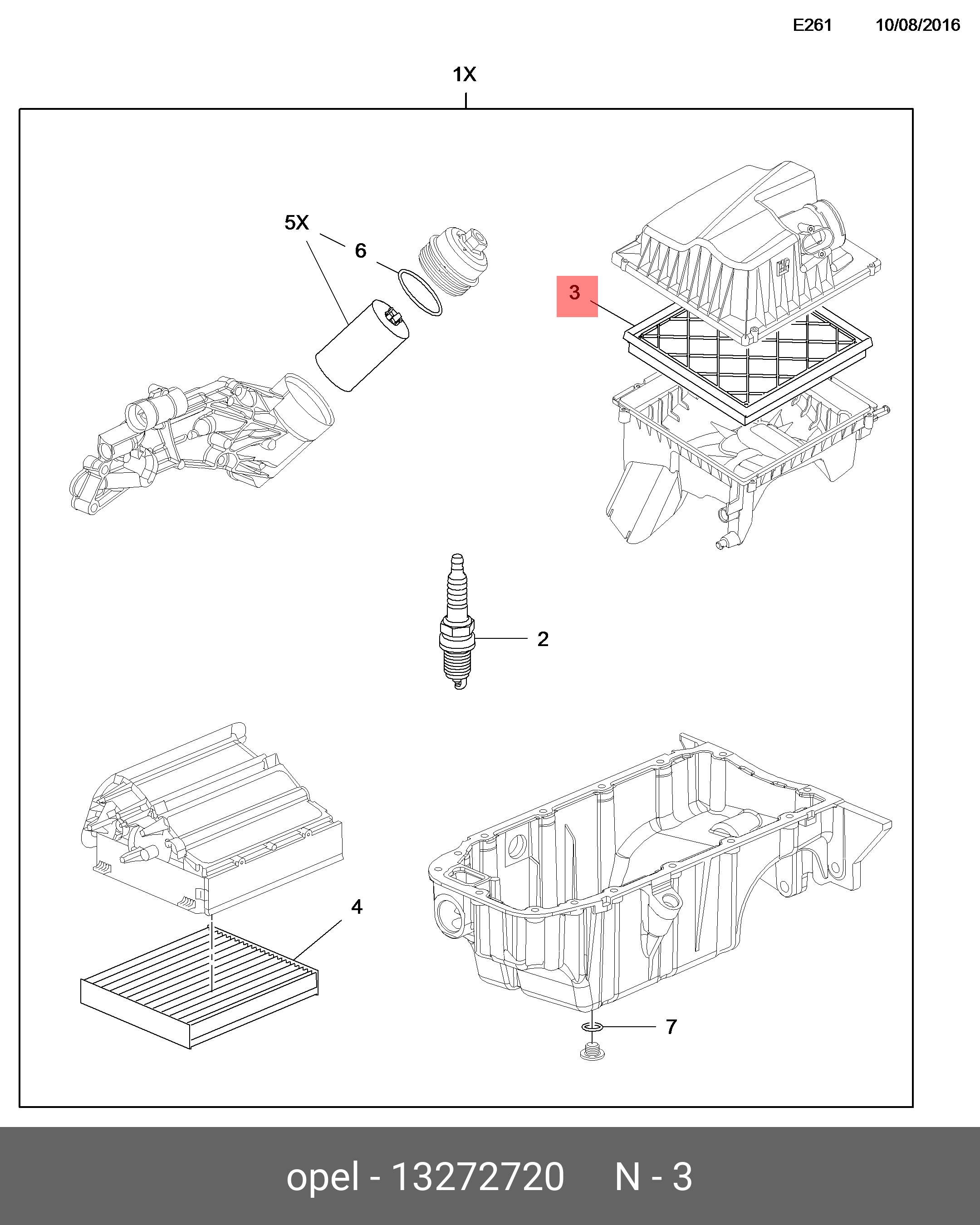 E261 10/08/2016

1X

5X

6

3

2

4

7

opel - 13272720 N - 3