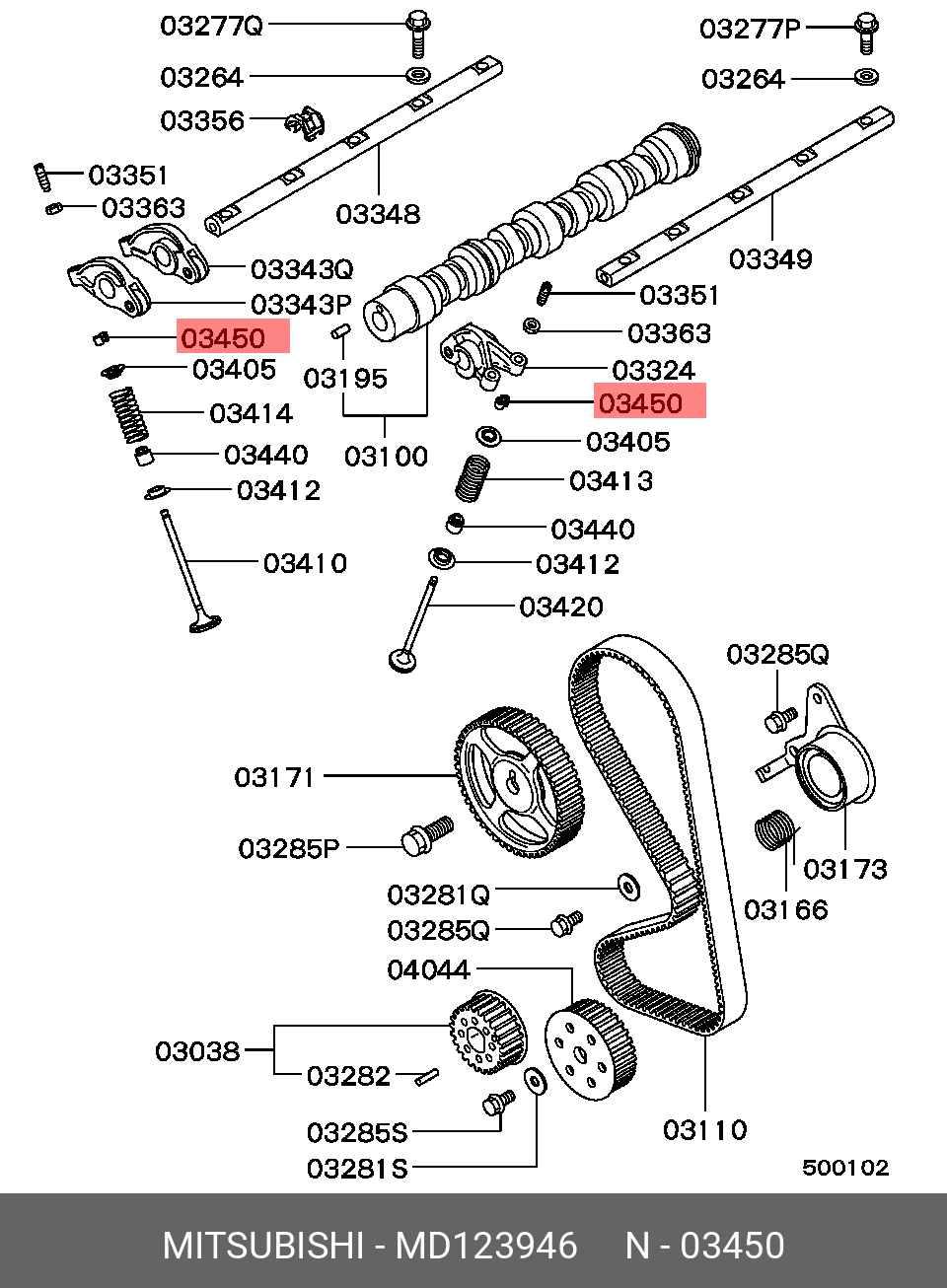 03277Q
03264
03356
03351
03363
03348
03343Q
03343P
03450
03405
03414
03440
03412
03410
03195
03100
03277P
03264
03349
03351
03363
03324
03450
03405
03413
03440
03412
03420
03285Q
03171
03285P
03173
03166
03281Q
03285Q
04044
03038
03282
03285S
03281S
03110
500102

MITSUBISHI - MD123946 N - 03450