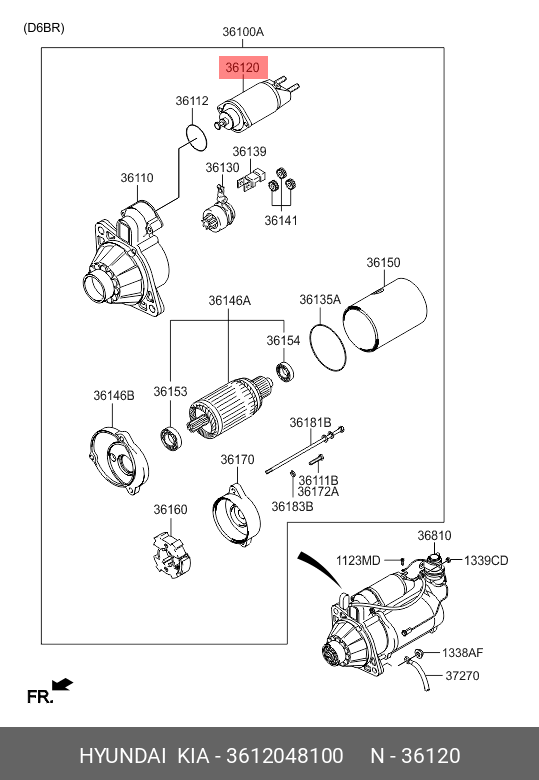 (D6BR)

36100A

36120

36112

36139

36130

36110

36141

36150

36146A

36135A

36154

36146B

36153

36181B

36170

36111B
36172A

36183B

36160

36810

1123MD

1339CD

1338AF

37270

FR.

HYUNDAI KIA - 3612048100 N - 36120