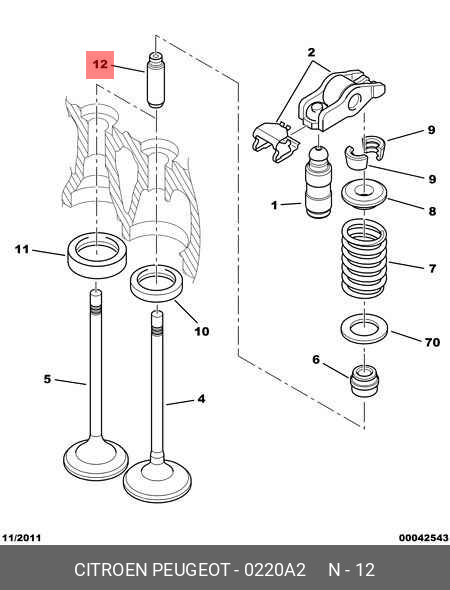 12
2
9
9
1
8
11
7
10
70
6
5
4
11/2011
00042543
CITROEN PEUGEOT - 0220A2 N - 12