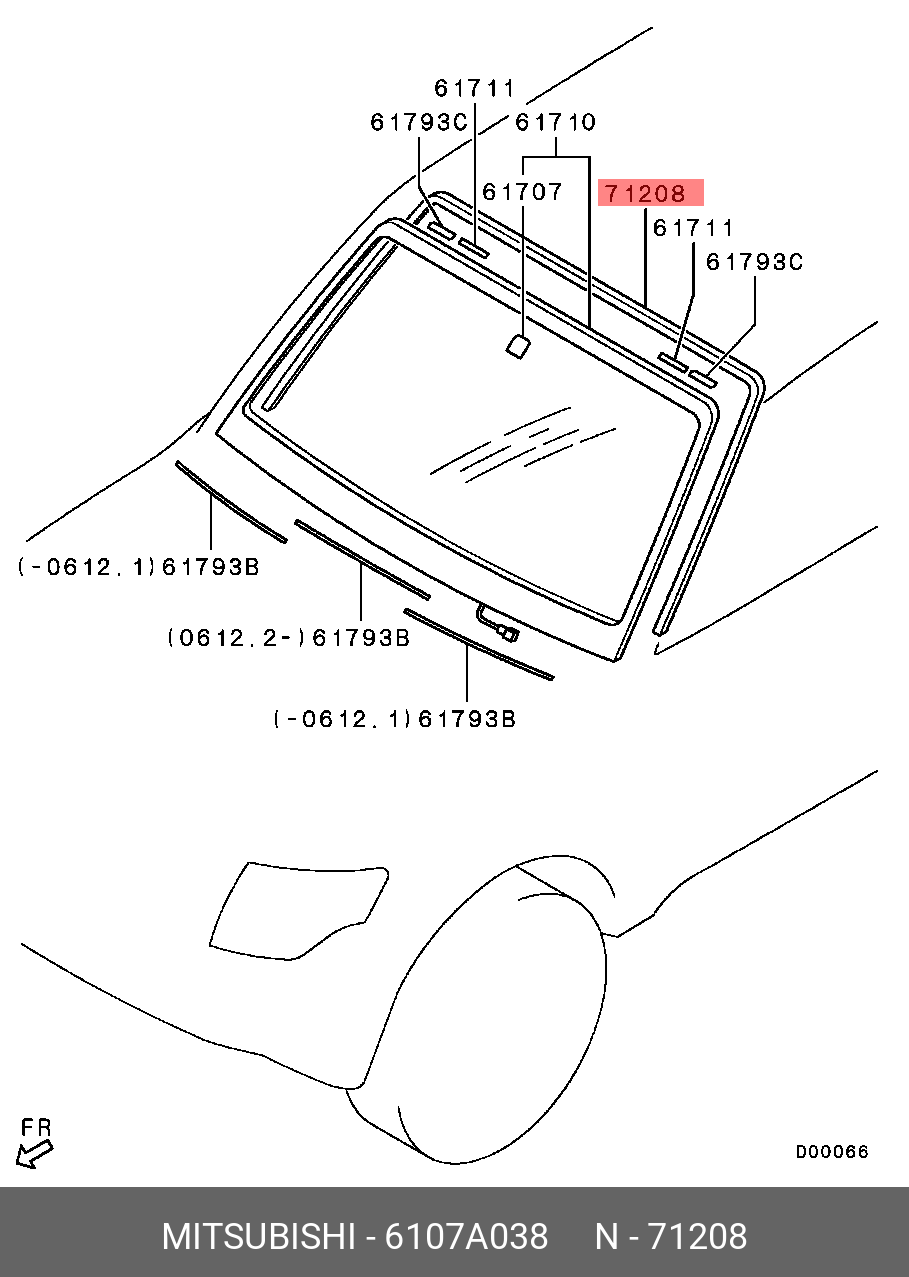 61711
61793C
61710
61707
71208
61711
61793C
(-0612.1)61793B
(0612.2-)61793B
(-0612.1)61793B
FR
D00066
MITSUBISHI - 6107A038 N - 71208