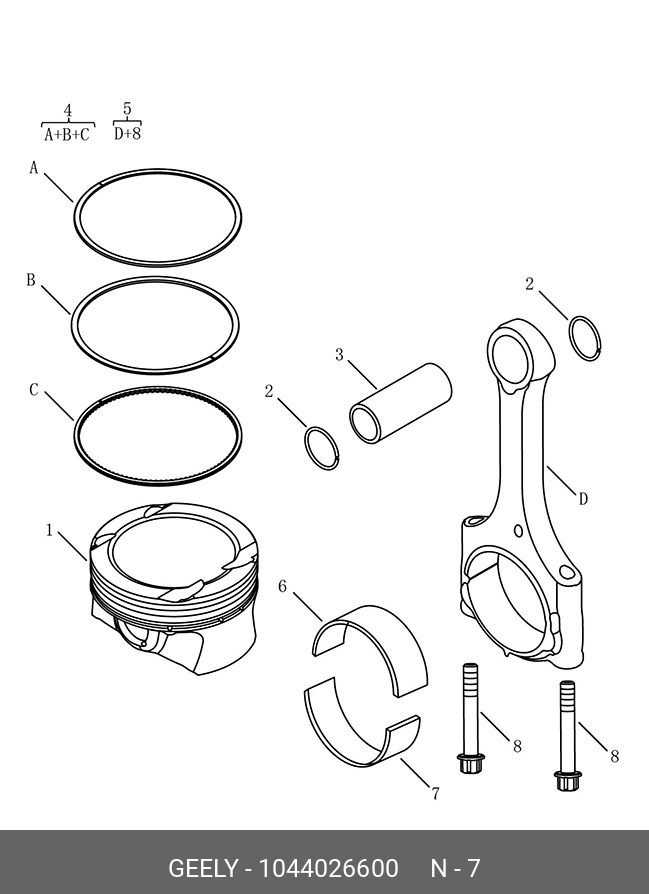 4
A+B+C

5
D+8

A

B

C

1

2

3

2

D

6

7

8

8

GEELY - 1044026600 N - 7