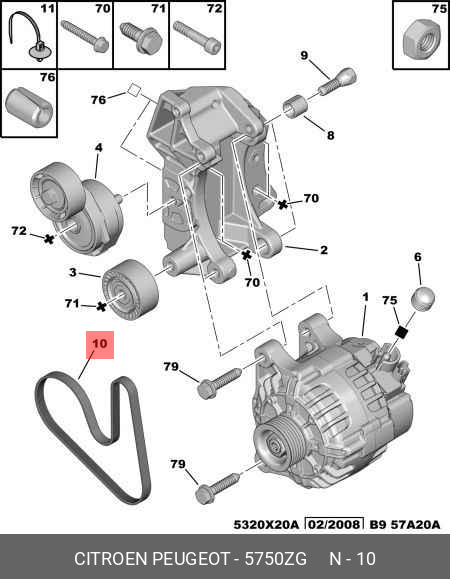 11
70
71
72
75
76
9
76
8
4
70
72
2
3
70
6
71
1
75
10
79
79
5320X20A 02/2008 B9 57A20A
CITROEN PEUGEOT - 5750ZG N - 10