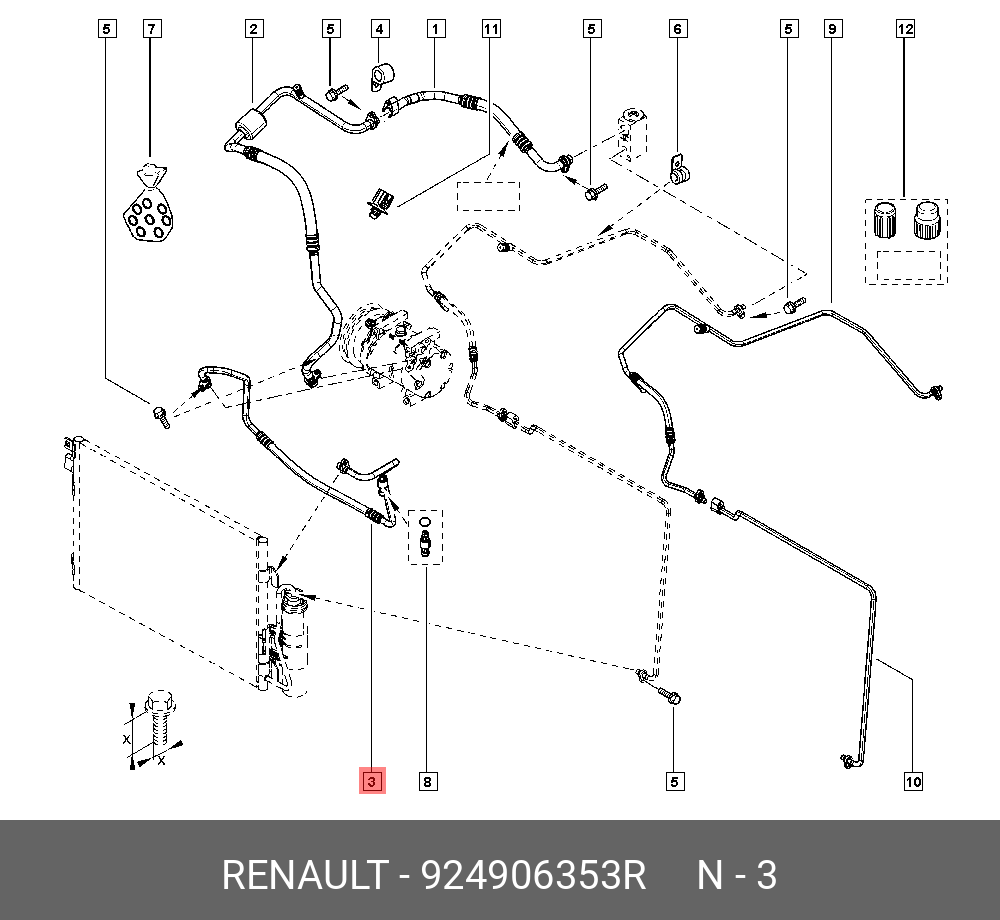 5
7
2
5
4
1
11
5
6
5
9
12
X
X
3
8
5
10

RENAULT - 924906353R N - 3