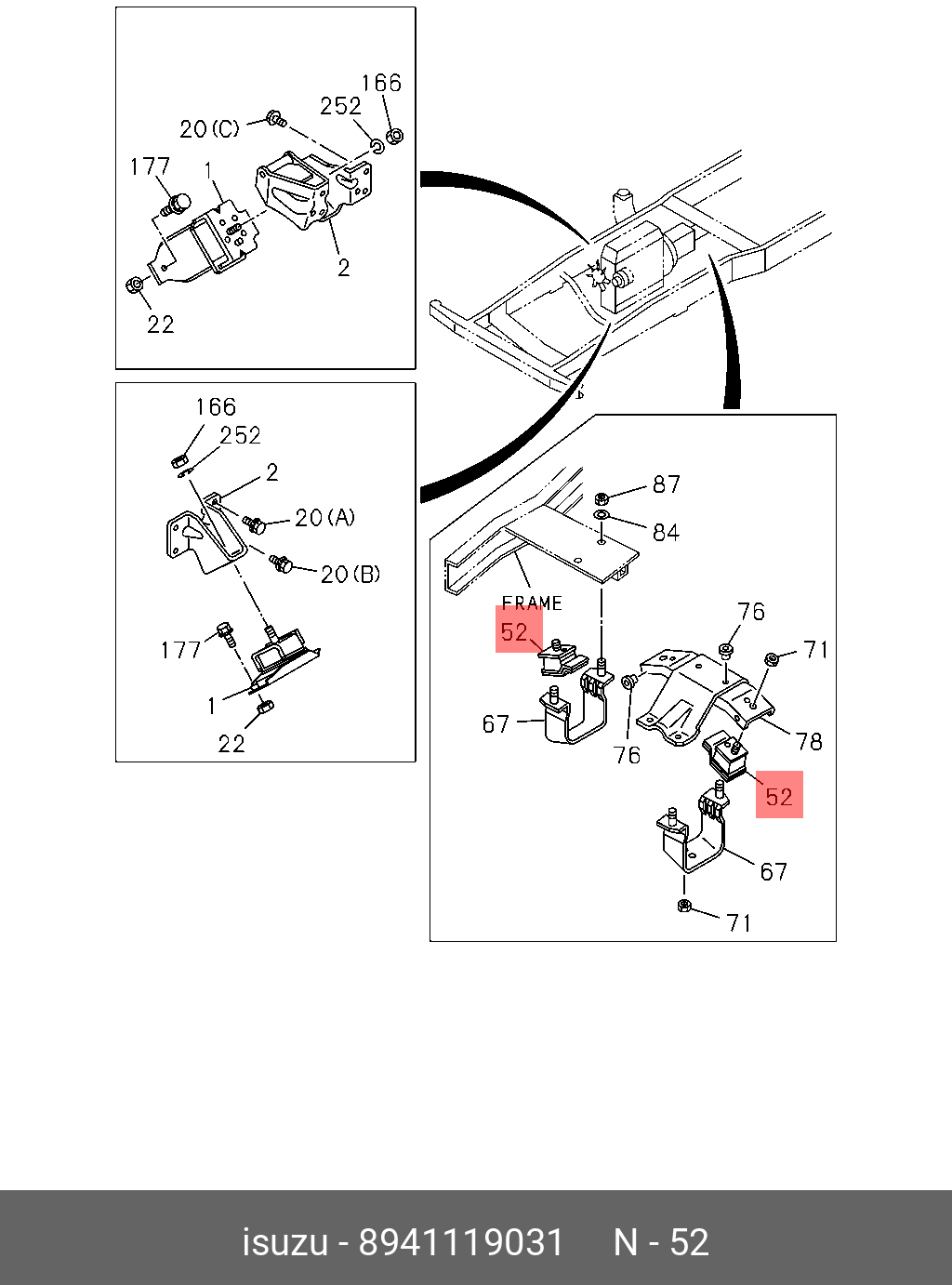 166
252
20(C)
177
1
2
22

166
252
2
20(A)
20(B)
177
1
22

87
84
FRAME
52
76
71
67
76
78
52
67
71

isuzu - 8941119031 N - 52