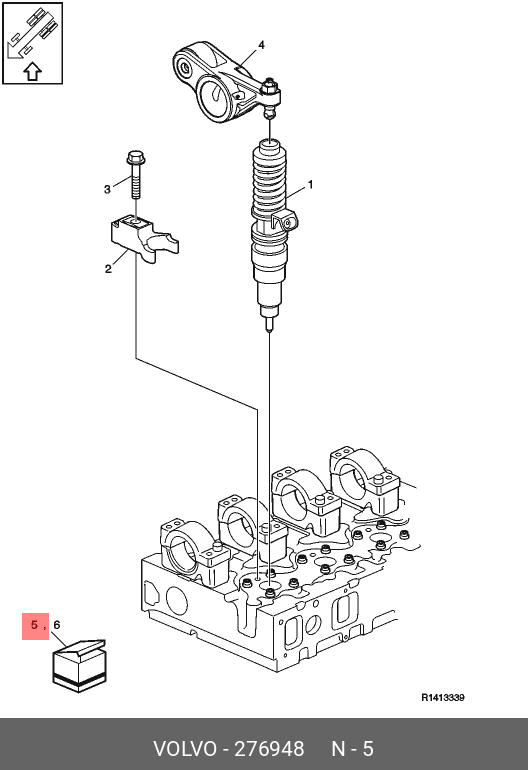 4

3

1

2

5 , 6

R1413339

VOLVO - 276948 N - 5