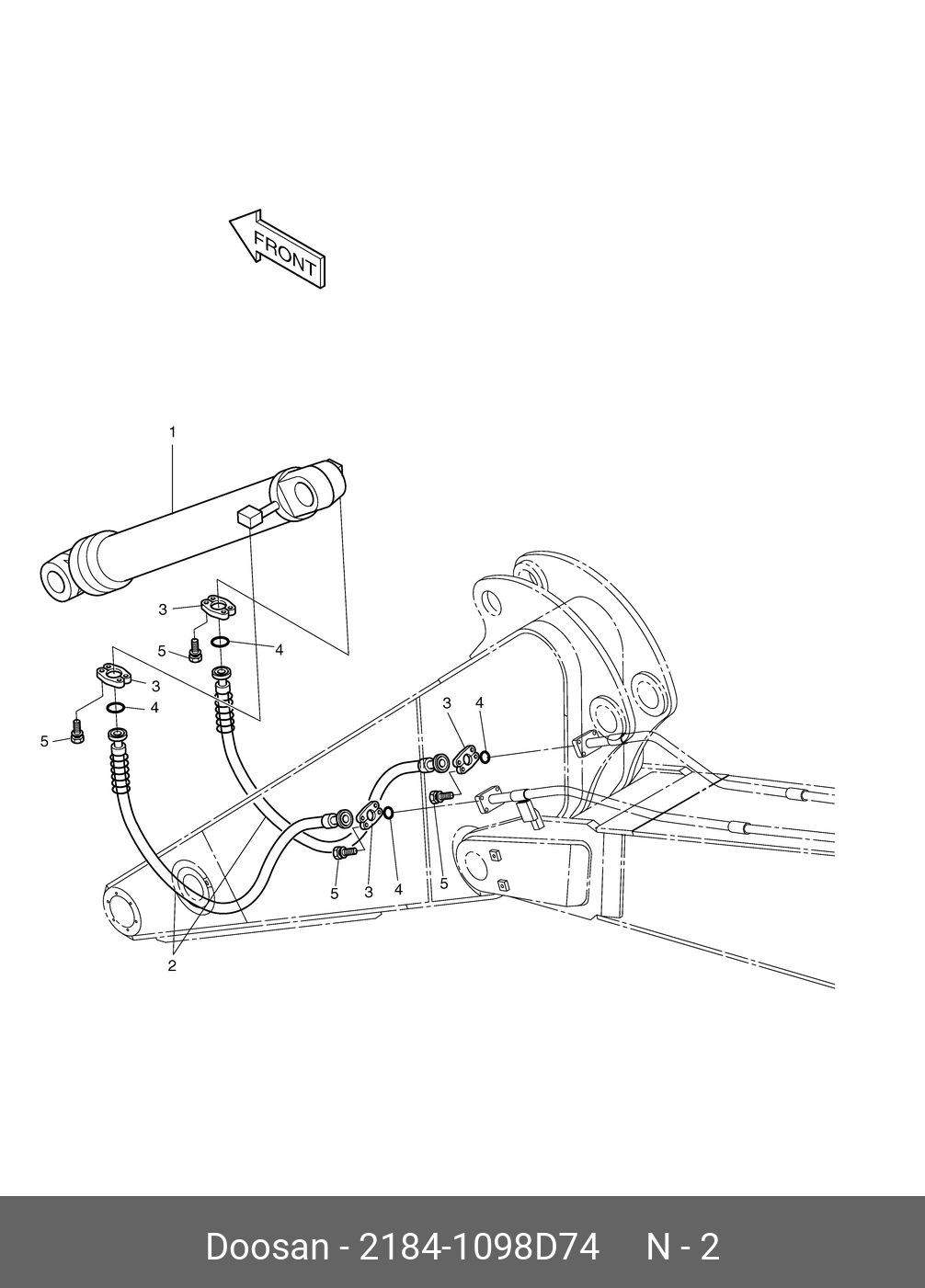 FRONT

1

3

5

4

3

4

5

3

4

5

3

4

5

2

Doosan - 2184-1098D74     N - 2