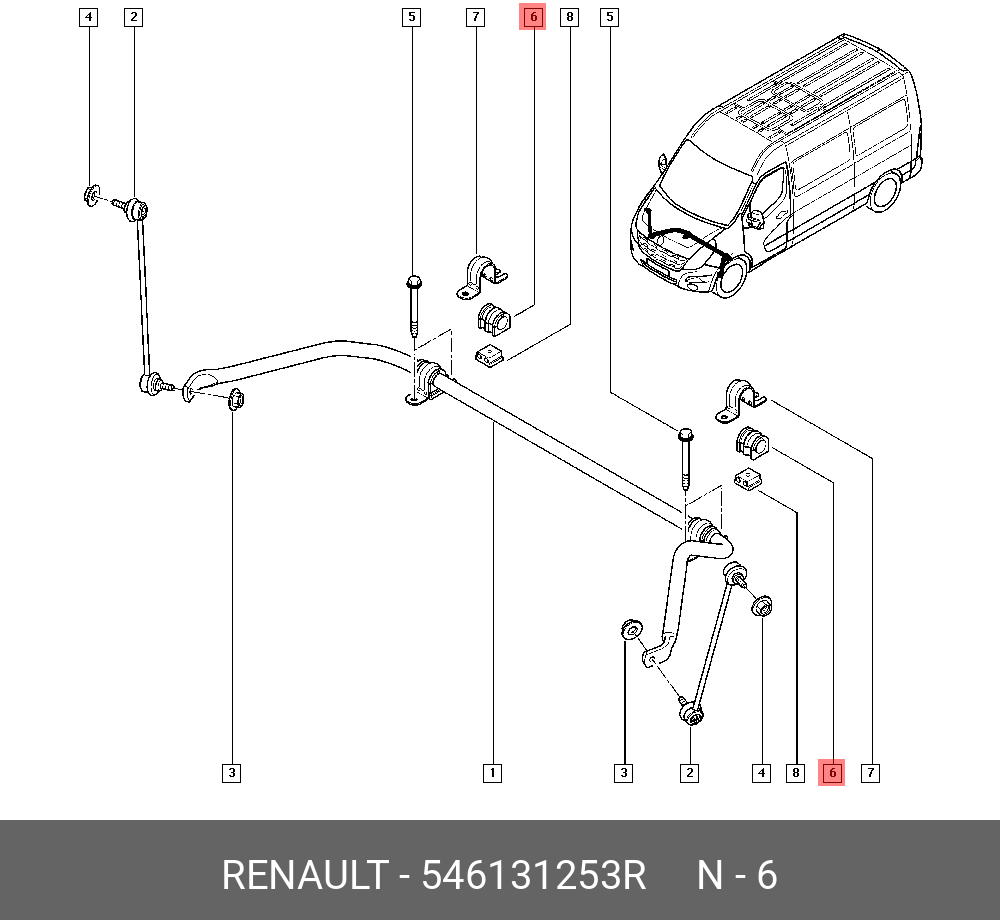 4
2
5
7
6
8
5
3
1
3
2
4
8
6
7

RENAULT - 546131253R N - 6