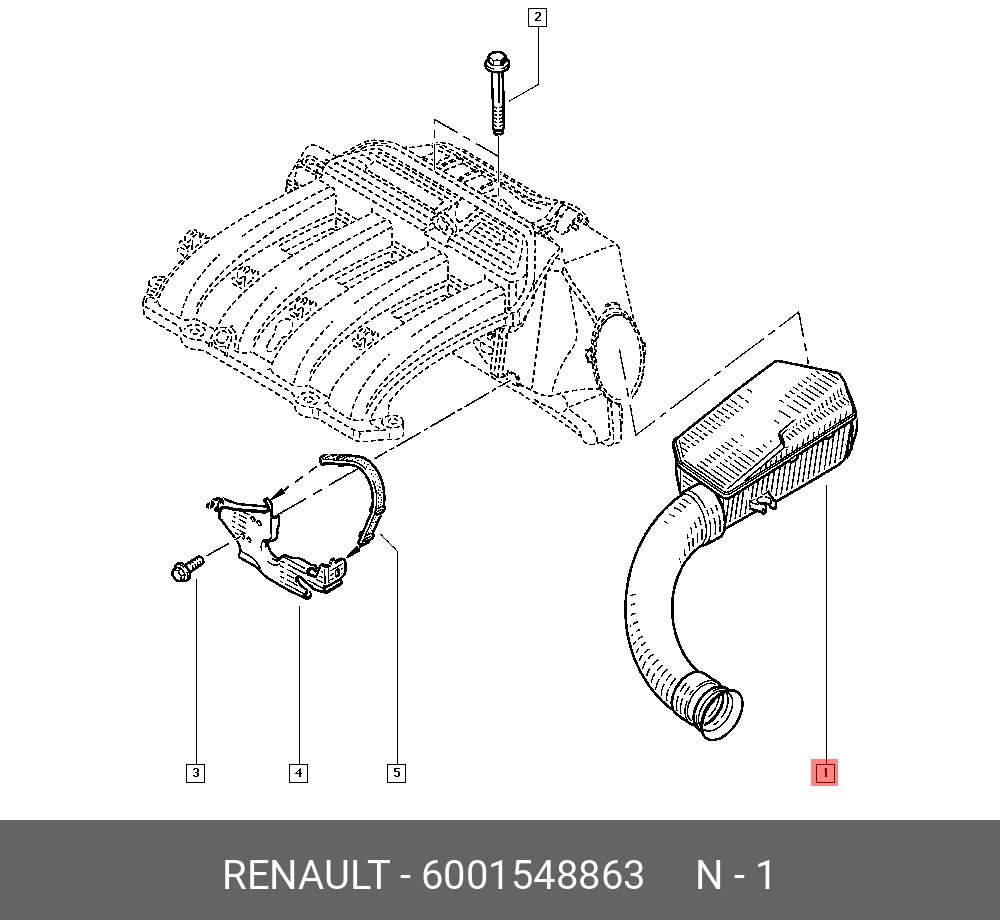 2

3

4

5

1

RENAULT - 6001548863 N - 1