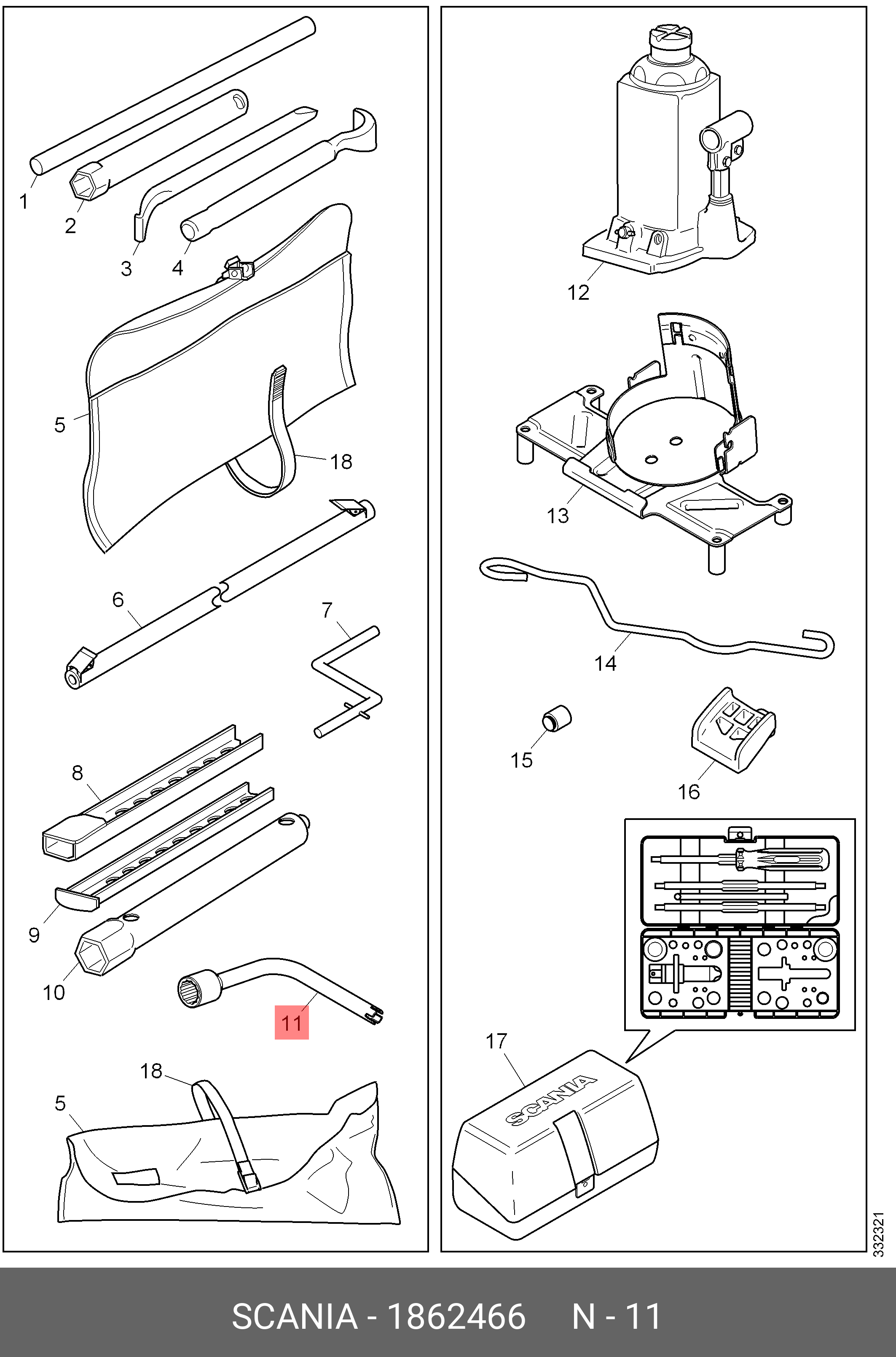 1
2
3
4
5
18
6
7
8
9
10
11
18
5

12
13
14
15
16
17
SCANIA

332321

SCANIA - 1862466 N - 11