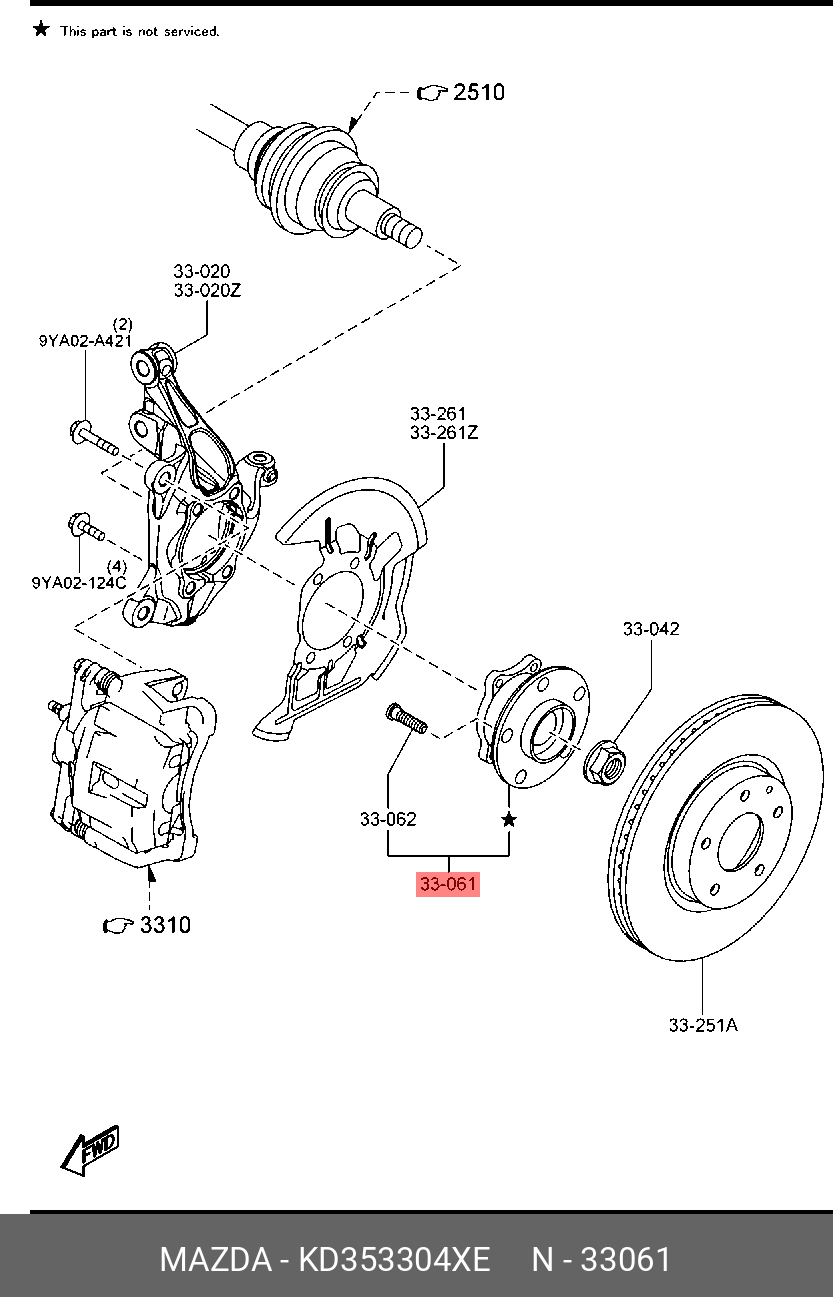 ★ This part is not serviced.

☞ 2510

33-020
33-020Z

(2)
9YA02-A421

33-261
33-261Z

(4)
9YA02-124C

33-042

33-062

★

33-061

☞ 3310

33-251A

FWD

MAZDA - KD353304XE N - 33061