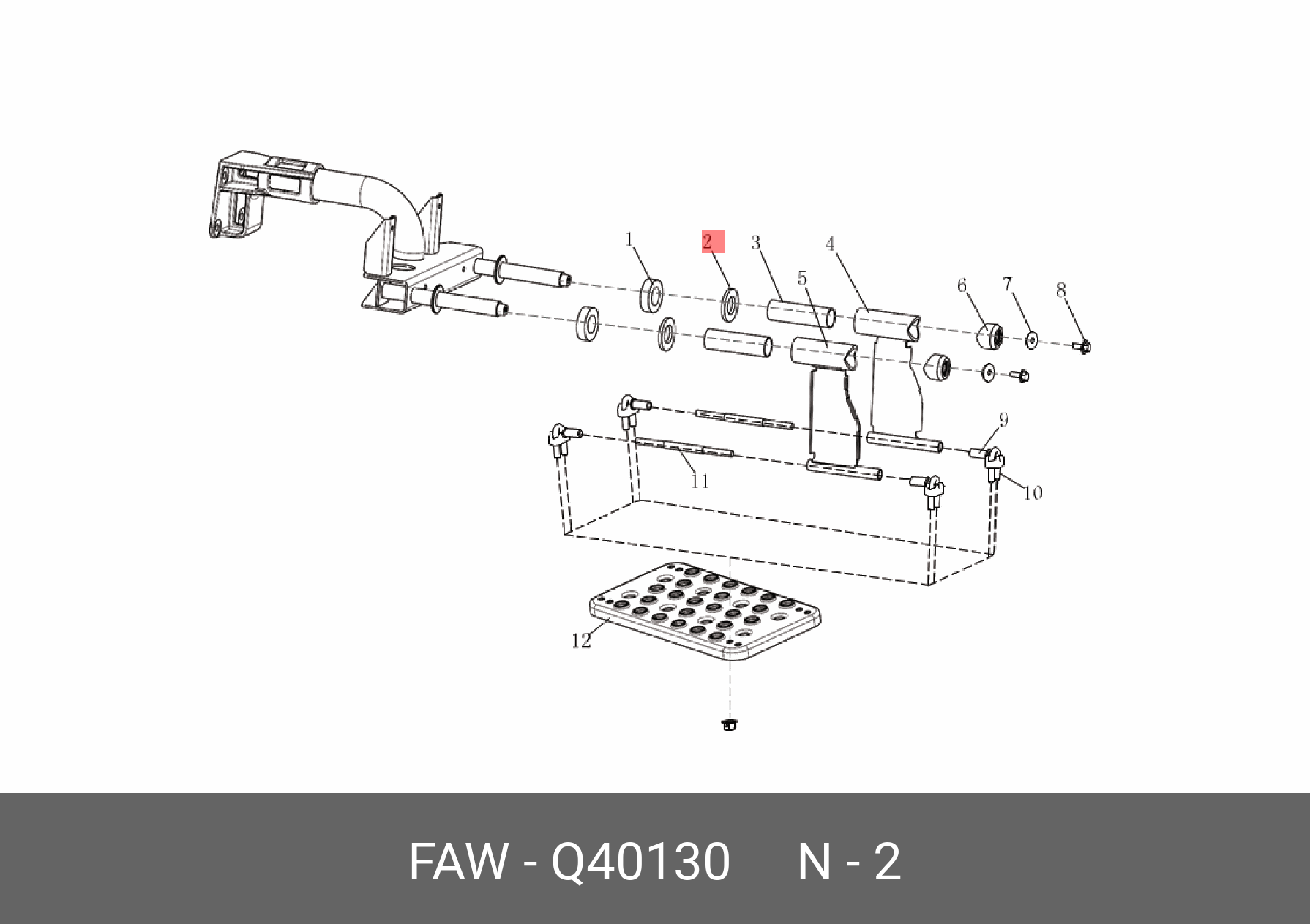 1
2
3
4
5
6
7
8
9
10
11
12

FAW - Q40130 N - 2