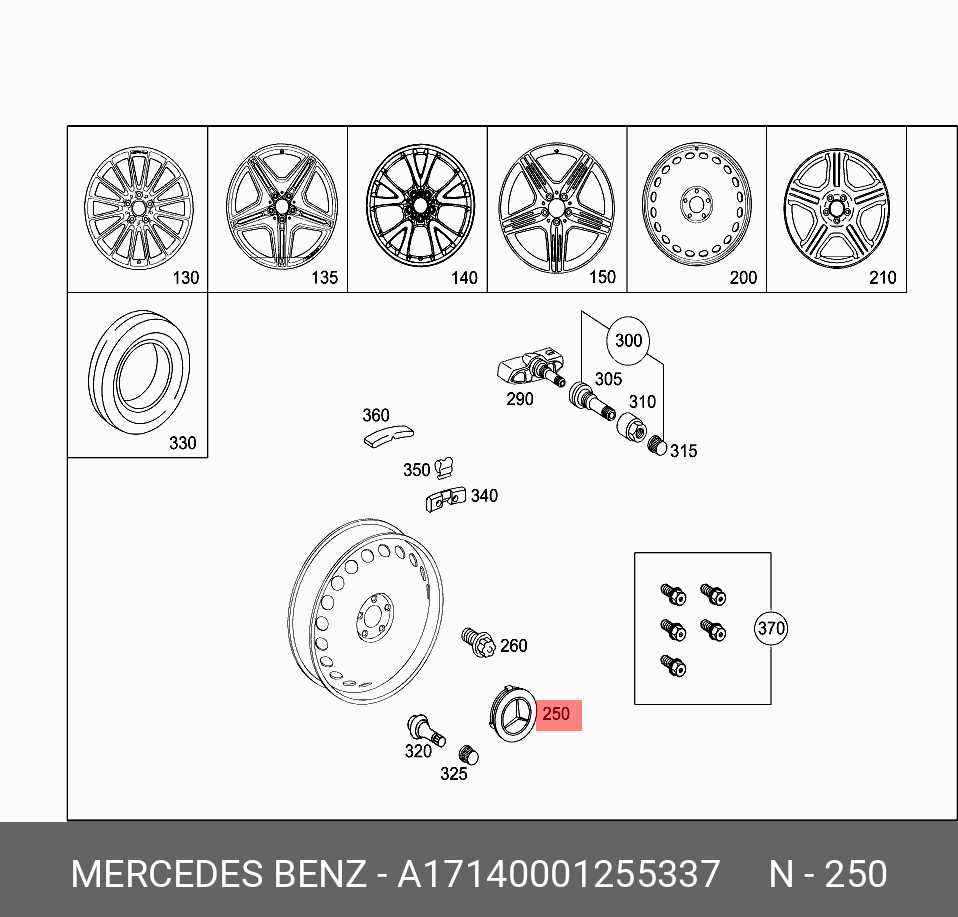 130
135
140
150
200
210
330
300
290
305
310
315
360
350
340
260
370
250
320
325

MERCEDES BENZ - A17140001255337 N - 250