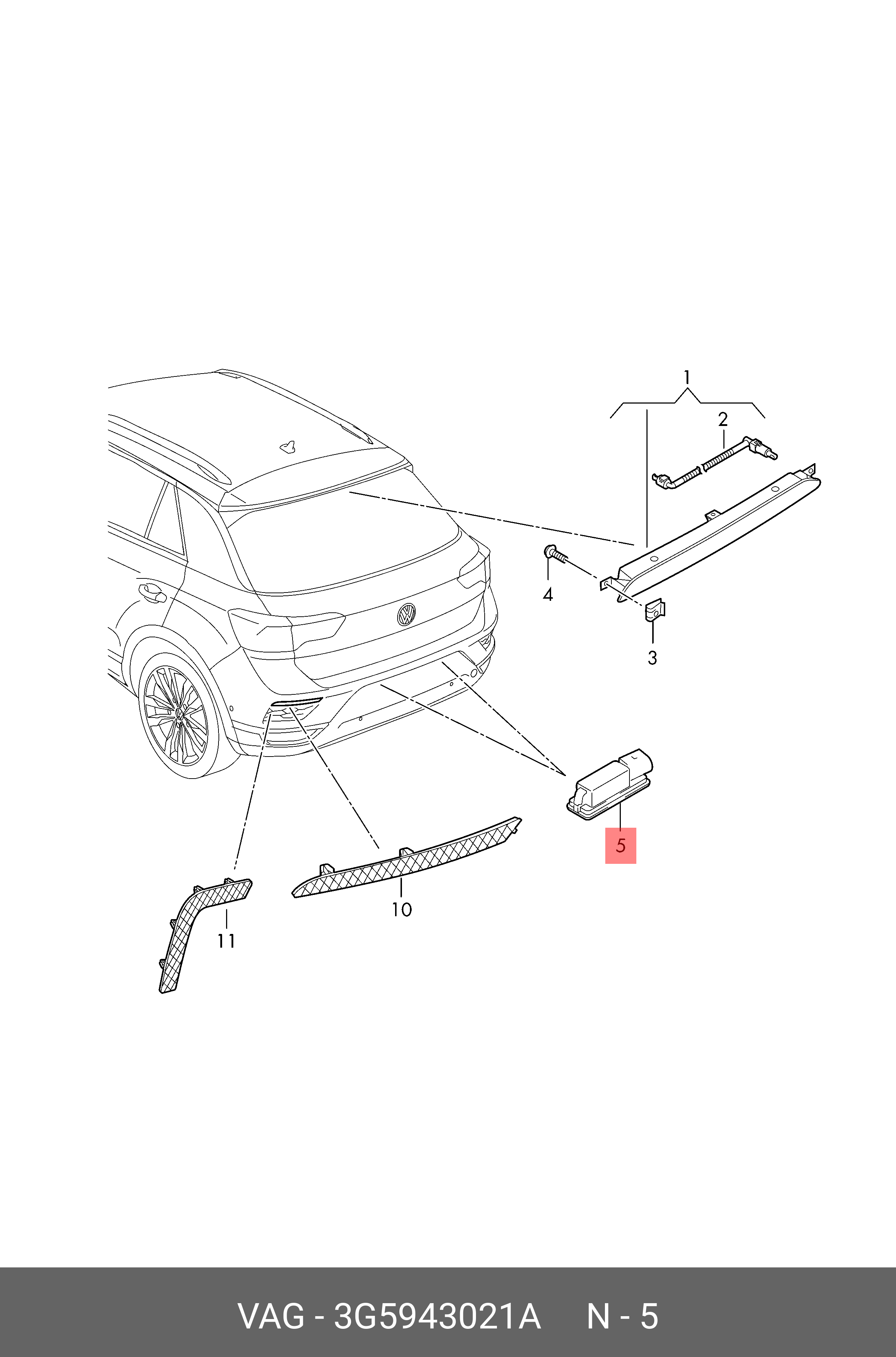 1
2
4
3
5
10
11

VAG - 3G5943021A N - 5